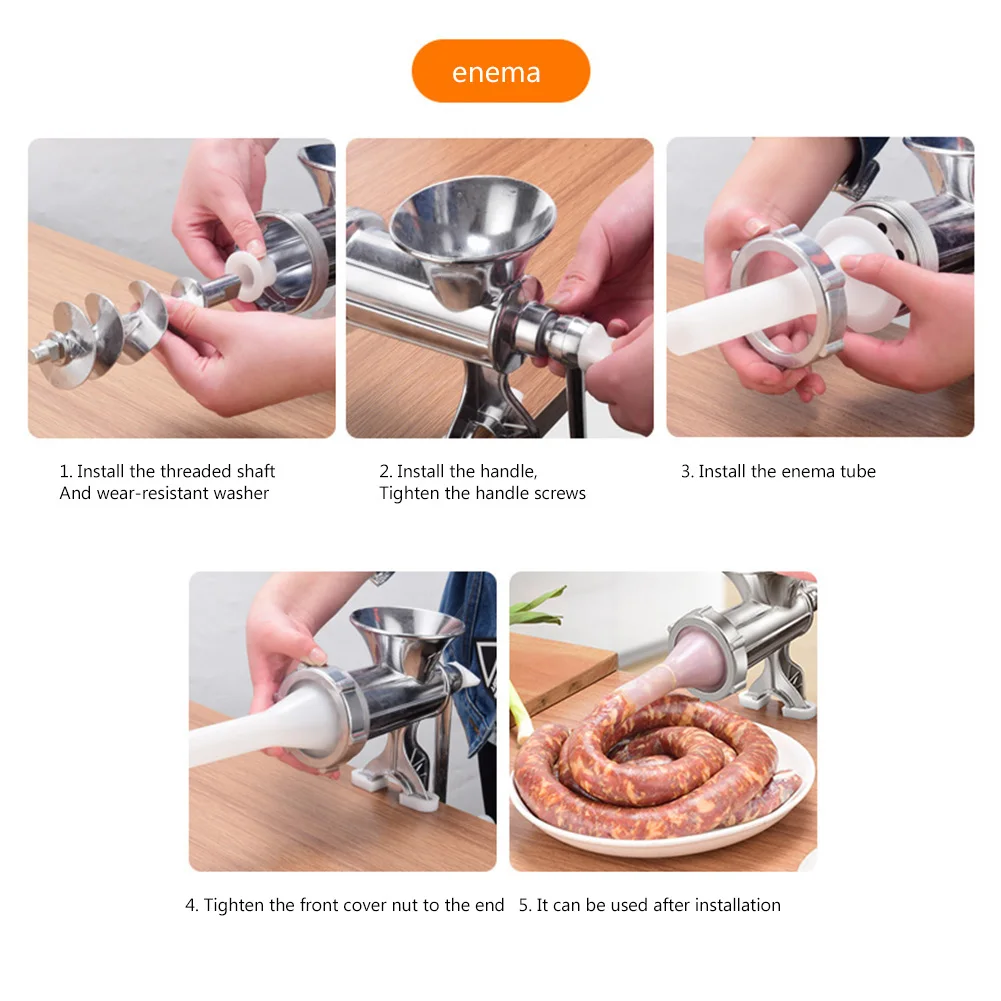 enema

1. Install the threaded shaft And wear-resistant washer

2. Install the handle, Tighten the handle screws

3. Install the enema tube

4. Tighten the front cover nut to the end

5. It can be used after installation