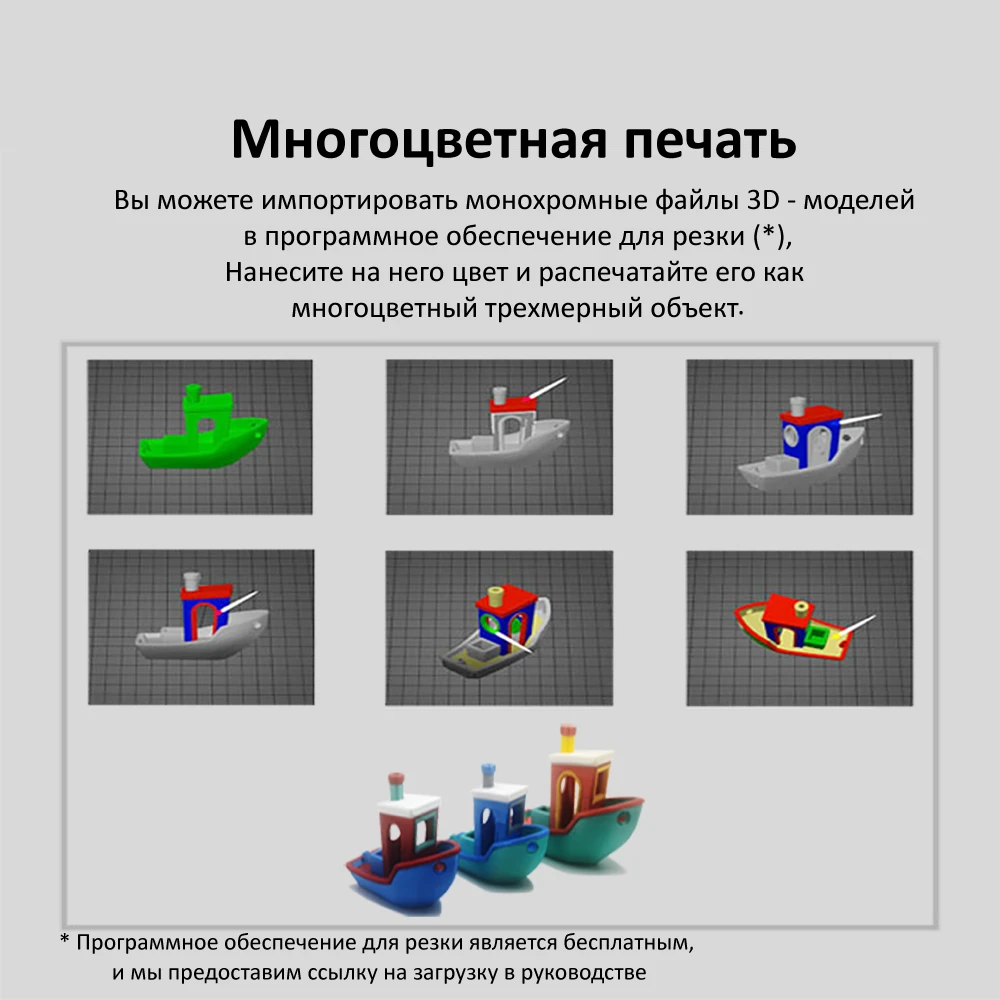 Многоцветная печать

Вы можете импортировать монохромные файлы 3D - моделей в программное обеспечение для резки (*), Нанесите на него цвет и распечатайте его как многоцветный трехмерный объект.

* Программное обеспечение для резки является бесплатным, и мы предоставим ссылку на загрузку в руководстве