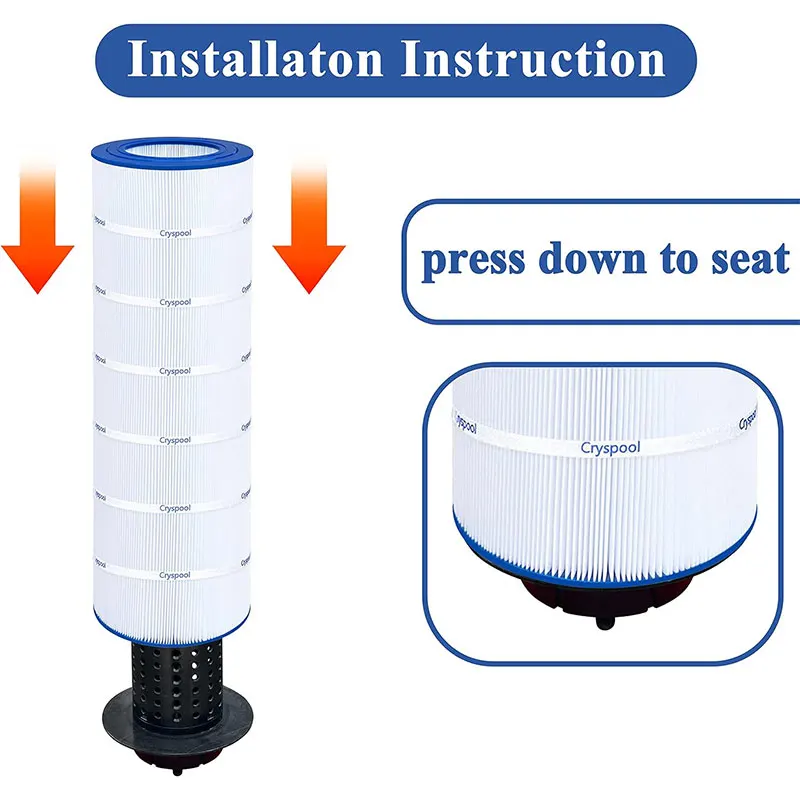 Installaton Instruction

Cryspool
Cryspool
Cryspool
Cryspool
Cryspool
Cryspool

press down to seat

Cryspool