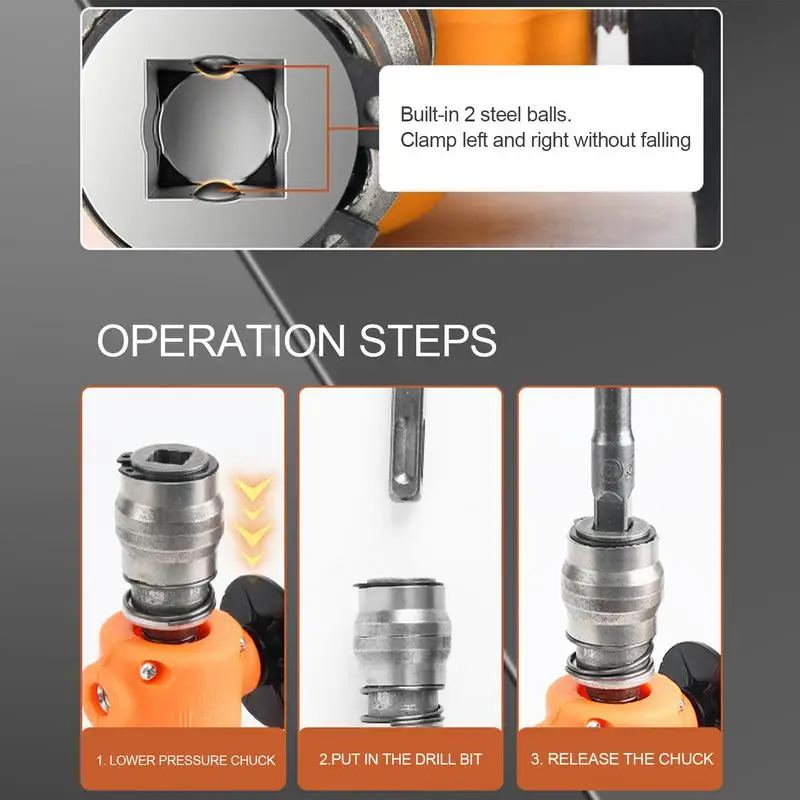 Built-in 2 steel balls.
Clamp left and right without falling

OPERATION STEPS

1. LOWER PRESSURE CHUCK

2.PUT IN THE DRILL BIT

3. RELEASE THE CHUCK