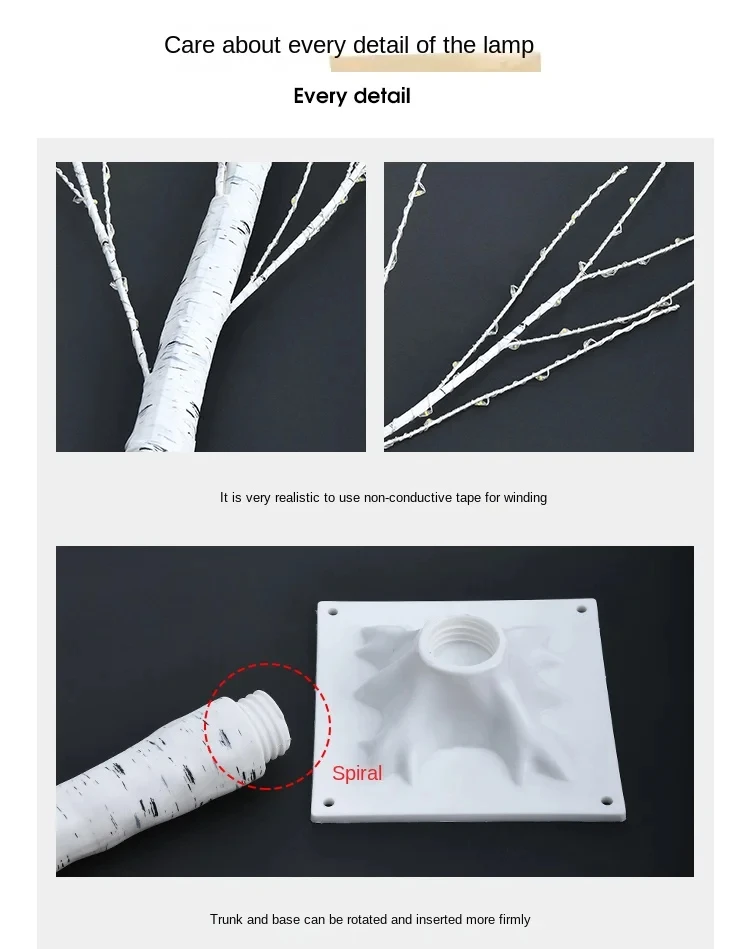 Care about every detail of the lamp

Every detail

It is very realistic to use non-conductive tape for winding

Spiral

Trunk and base can be rotated and inserted more firmly