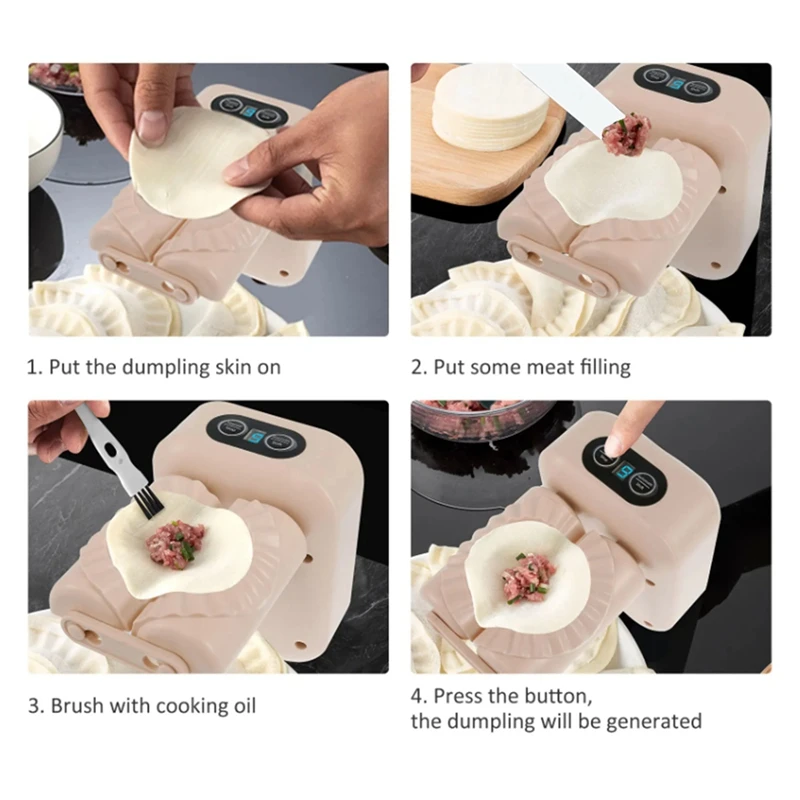 1. Put the dumpling skin on

2. Put some meat filling

3. Brush with cooking oil

4. Press the button, the dumpling will be generated