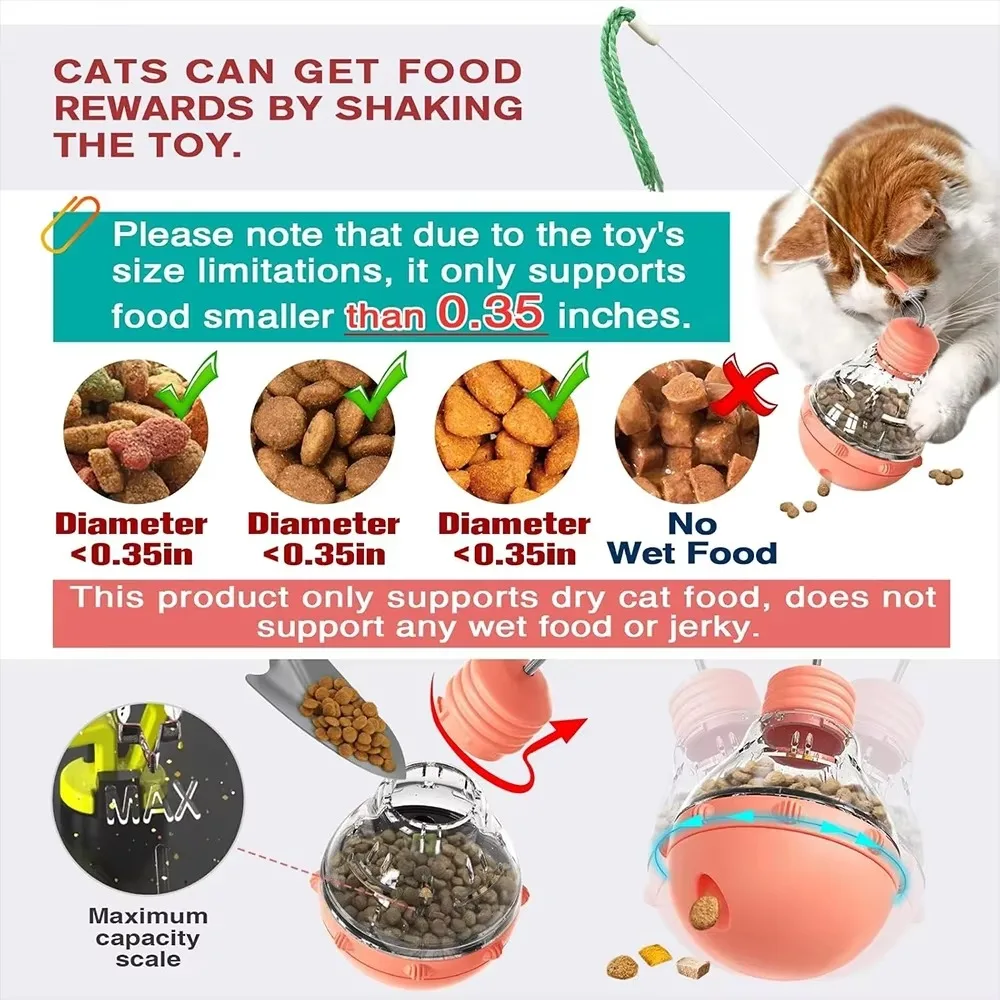 CATS CAN GET FOOD REWARDS BY SHAKING THE TOY.

Please note that due to the toy's size limitations, it only supports food smaller than 0.35 inches.

Diameter <0.35in

Diameter <0.35in

Diameter <0.35in

No Wet Food

This product only supports dry cat food, does not support any wet food or jerky.

MAX

Maximum capacity scale