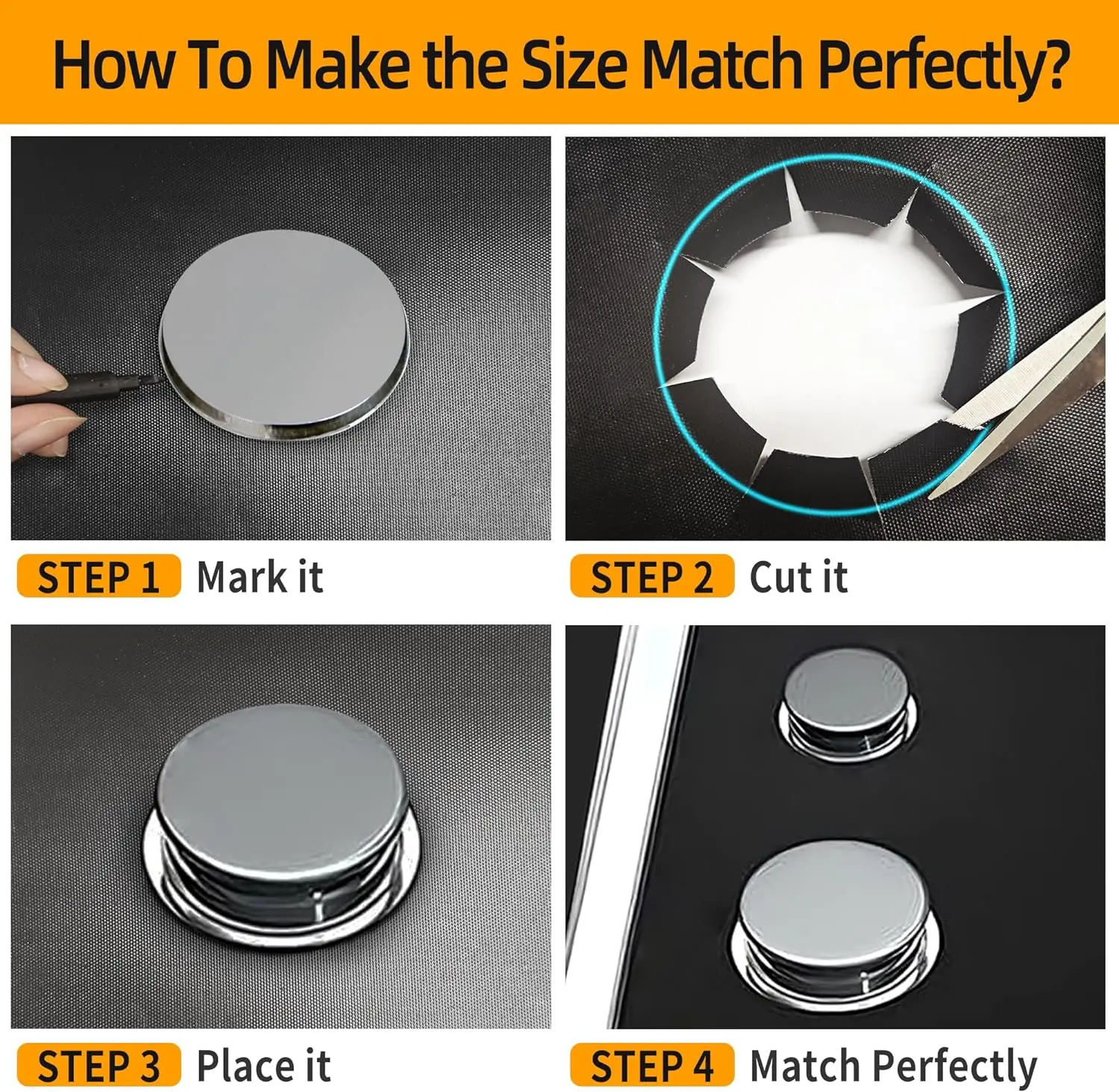 How To Make the Size Match Perfectly?

STEP 1 Mark it

STEP 2 Cut it

STEP 3 Place it

STEP 4 Match Perfectly