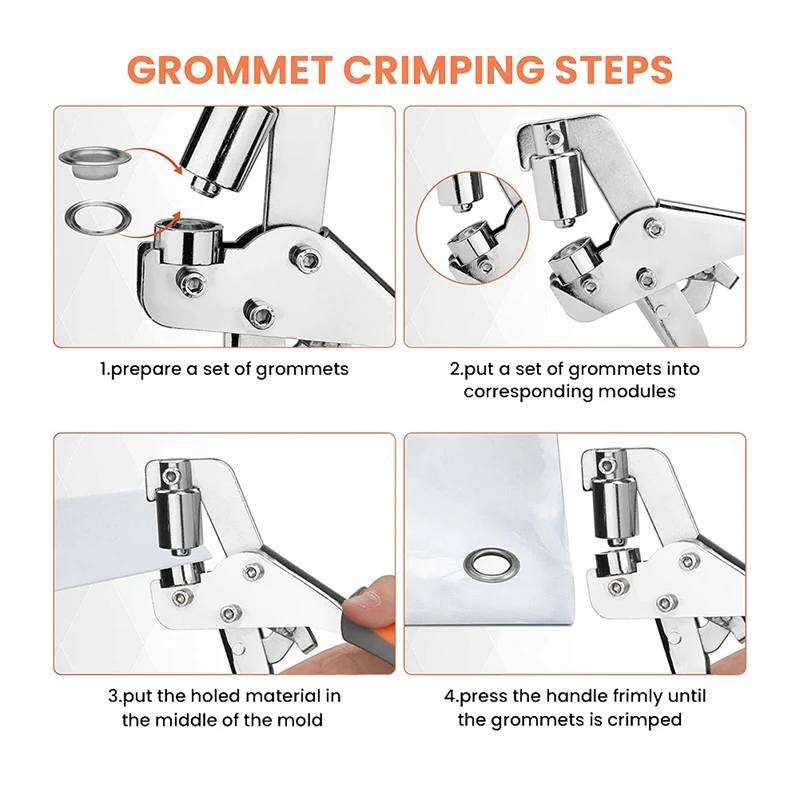 GROMMET CRIMPING STEPS

1.prepare a set of grommets

2.put a set of grommets into corresponding modules

3.put the holed material in the middle of the mold

4.press the handle frimly until the grommets is crimped