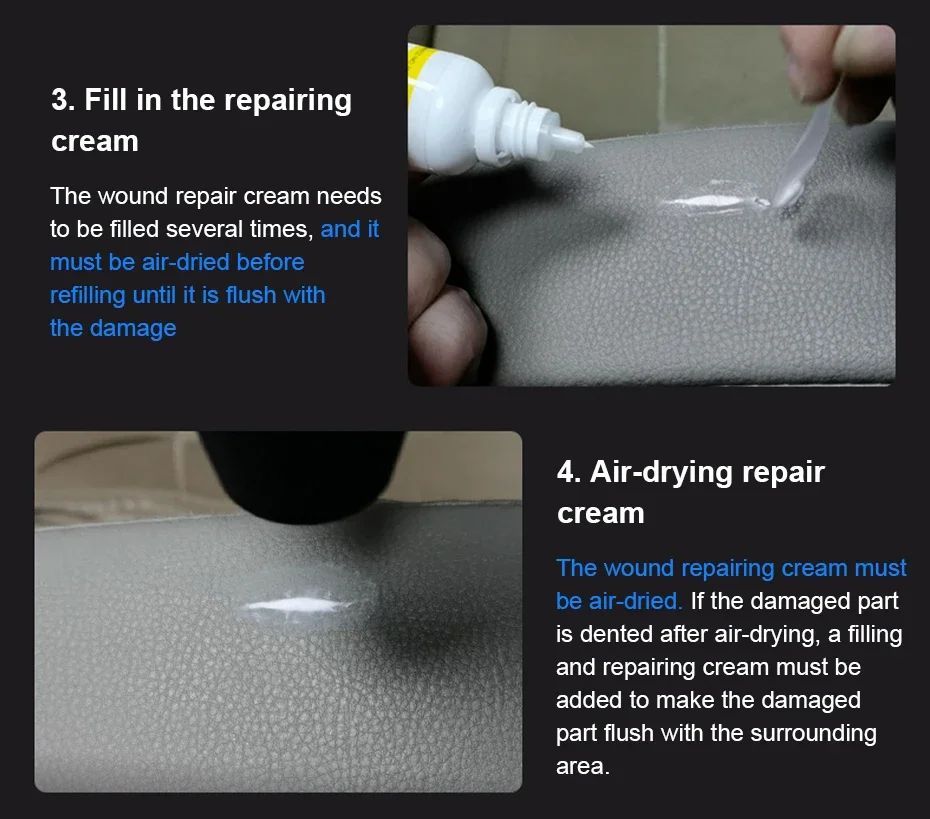 3. Fill in the repairing cream

The wound repair cream needs to be filled several times, and it must be air-dried before refilling until it is flush with the damage

4. Air-drying repair cream

The wound repairing cream must be air-dried. If the damaged part is dented after air-drying, a filling and repairing cream must be added to make the damaged part flush with the surrounding area.