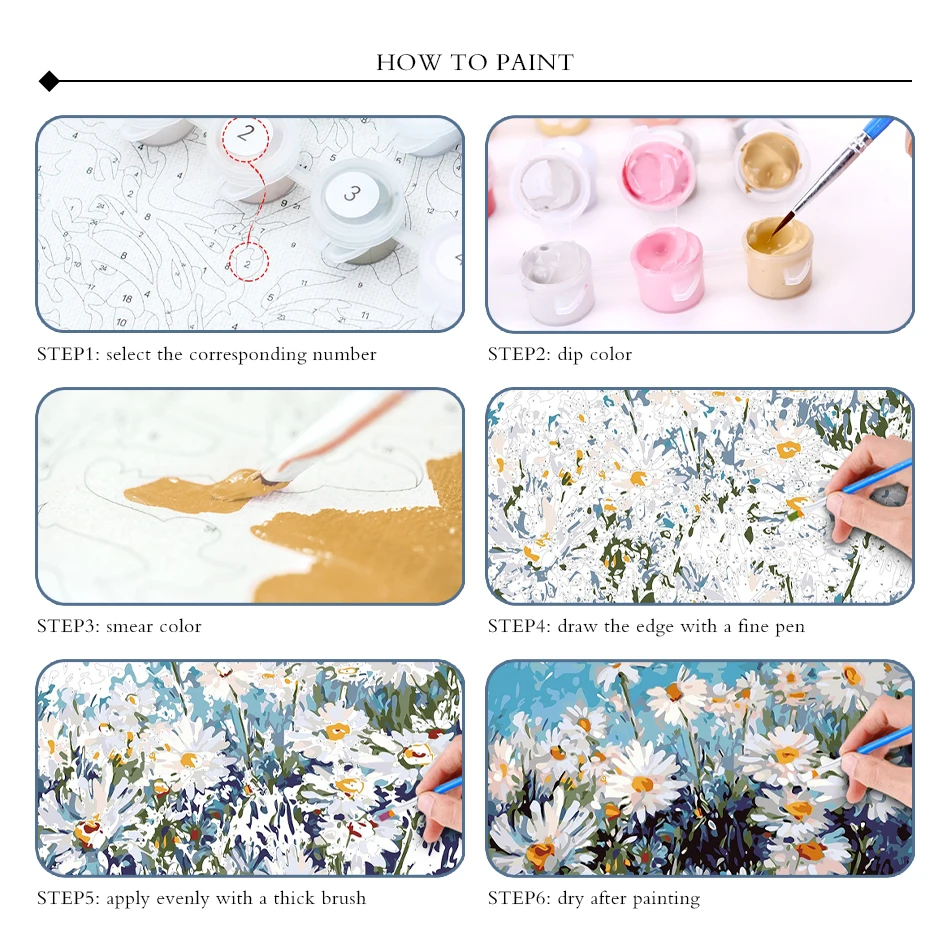 HOW TO PAINT

2

3

2

STEP1: select the corresponding number

STEP2: dip color

STEP3: smear color

STEP4: draw the edge with a fine pen

STEP5: apply evenly with a thick brush

STEP6: dry after painting