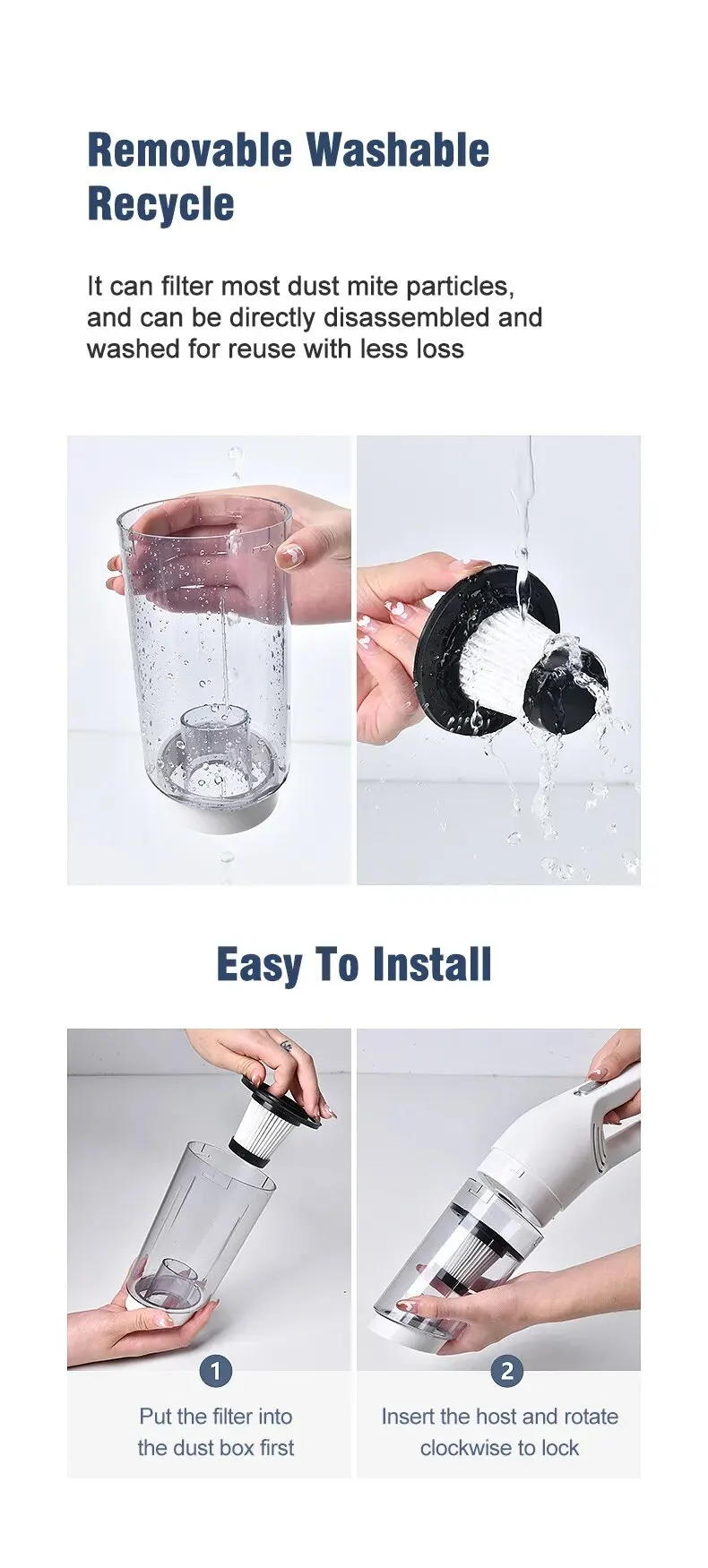 Removable Washable Recycle

It can filter most dust mite particles, and can be directly disassembled and washed for reuse with less loss

Easy To Install

1

Put the filter into the dust box first

2

Insert the host and rotate clockwise to lock