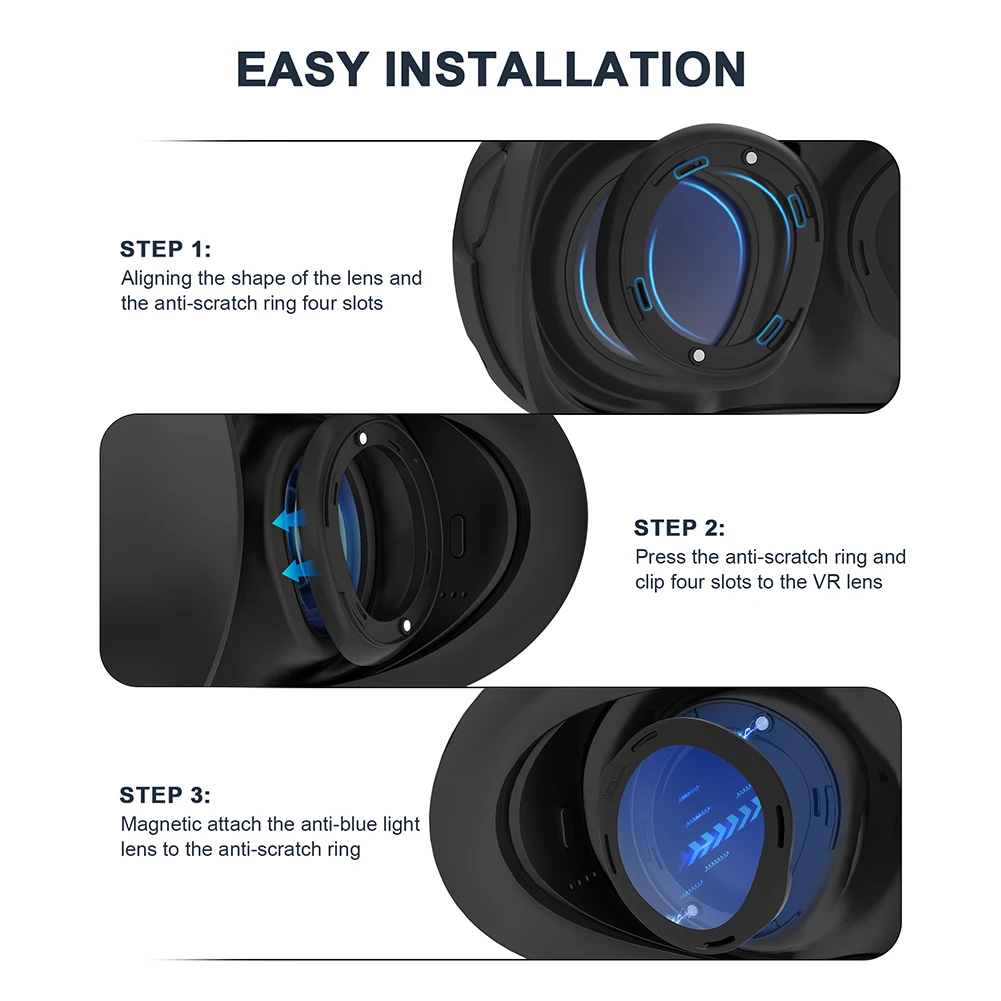 EASY INSTALLATION

STEP 1:
Aligning the shape of the lens and the anti-scratch ring four slots

STEP 2:
Press the anti-scratch ring and clip four slots to the VR lens

STEP 3:
Magnetic attach the anti-blue light lens to the anti-scratch ring