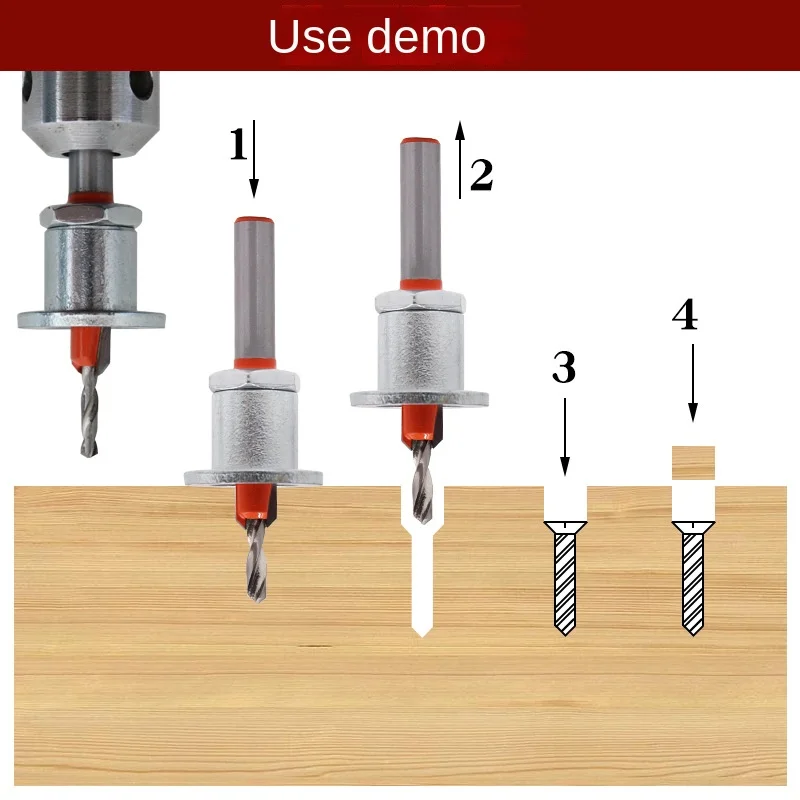 Use demo

1

2

3

4