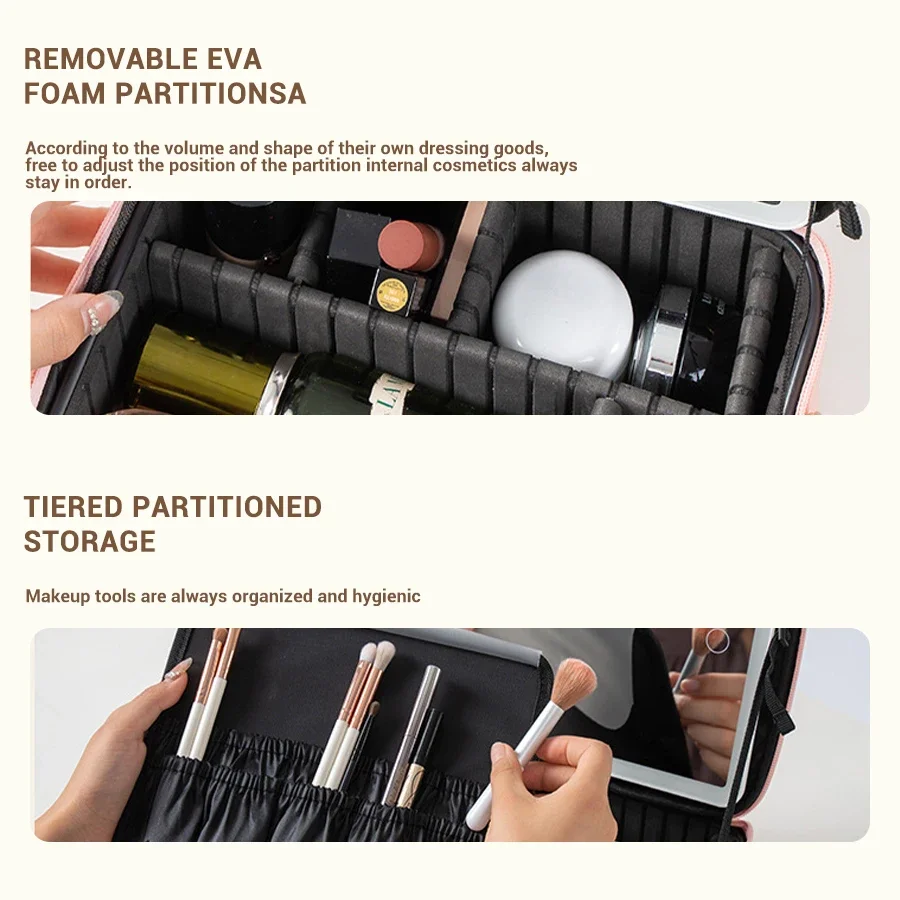 REMOVABLE EVA FOAM PARTITIONSA

According to the volume and shape of their own dressing goods, free to adjust the position of the partition internal cosmetics always stay in order.

TIERED PARTITIONED STORAGE

Makeup tools are always organized and hygienic