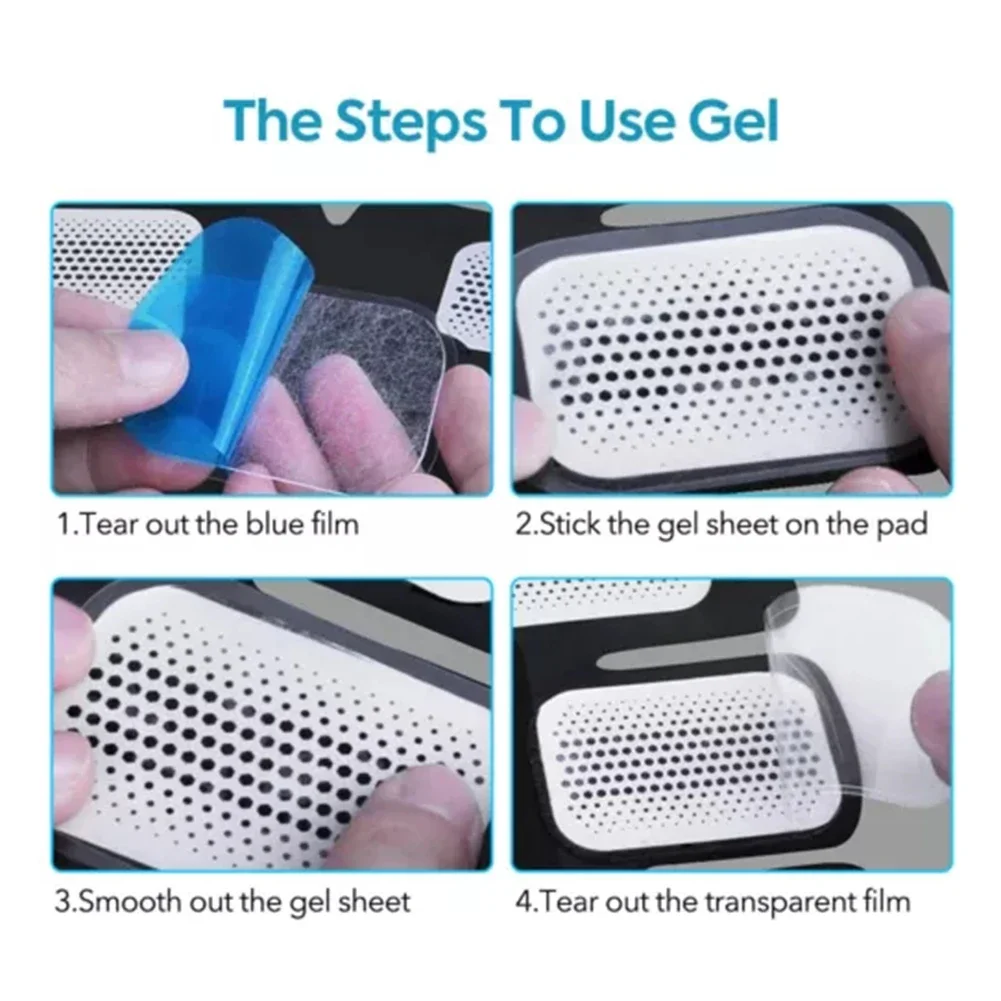 The Steps To Use Gel

1.Tear out the blue film

2.Stick the gel sheet on the pad

3.Smooth out the gel sheet

4.Tear out the transparent film