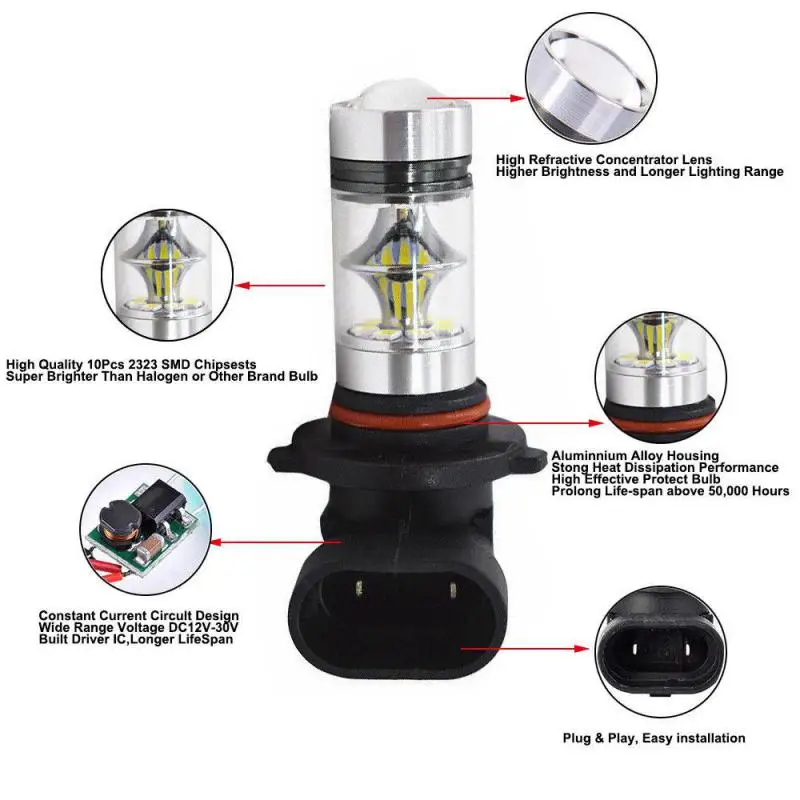 High Refractive Concentrator Lens
Higher Brightness and Longer Lighting Range

High Quality 10Pcs 2323 SMD Chipsests
Super Brighter Than Halogen or Other Brand Bulb

Aluminnium Alloy Housing
Stong Heat Dissipation Performance
High Effective Protect Bulb
Prolong Life-span above 50,000 Hours

Constant Current Circuit Design
Wide Range Voltage DC12V-30V
Built Driver IC,Longer LifeSpan

Plug & Play, Easy installation