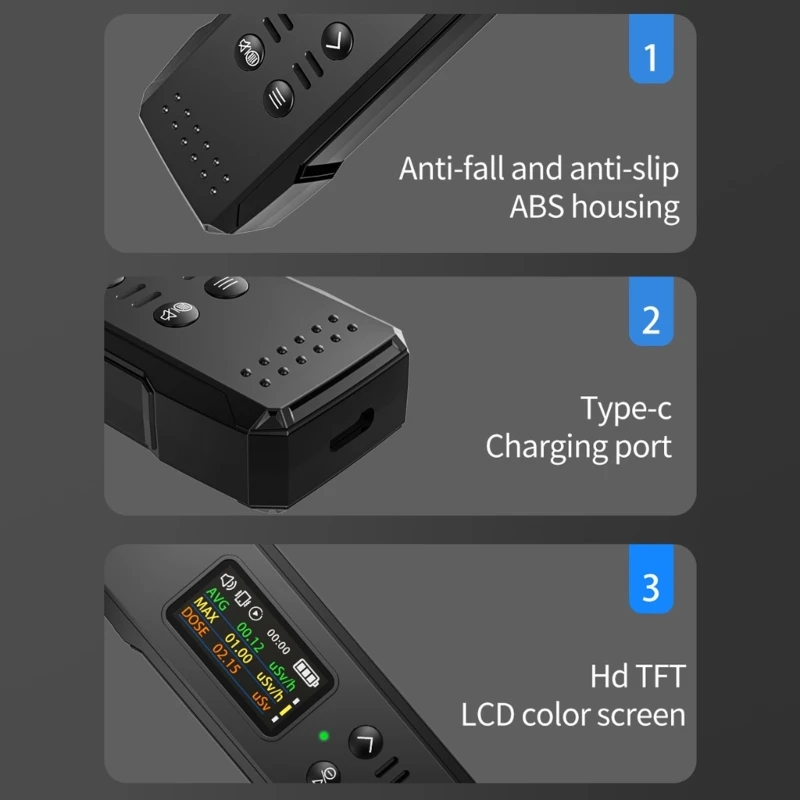 1

Anti-fall and anti-slip ABS housing

2

Type-c
Charging port

3

00:00
AVG 00.12 uSv/h
MAX 01.00 uSv/h
DOSE 02.15 uSv

Hd TFT
LCD color screen