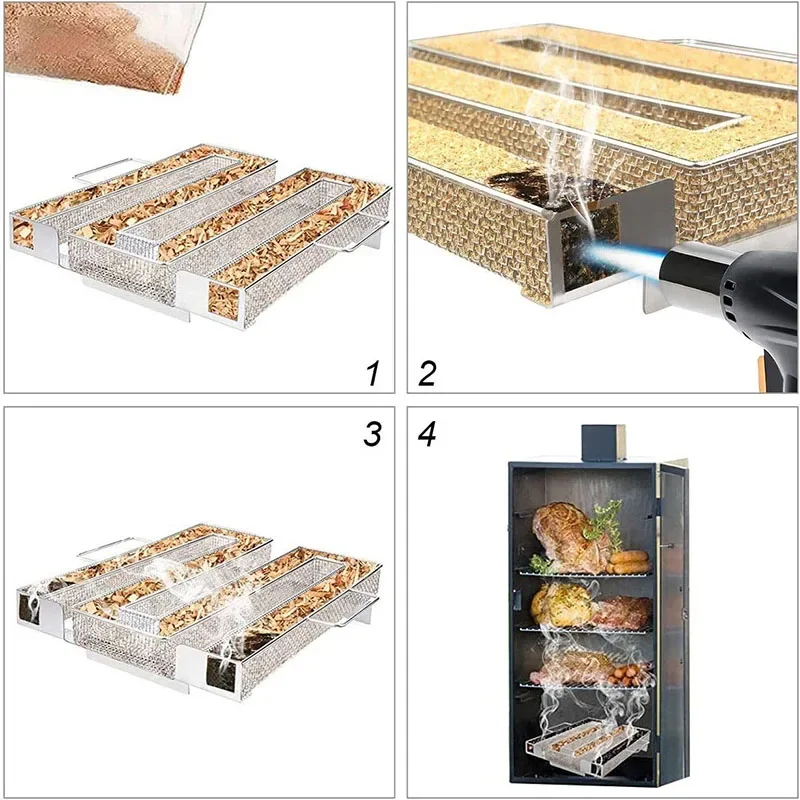 1

2

3

4