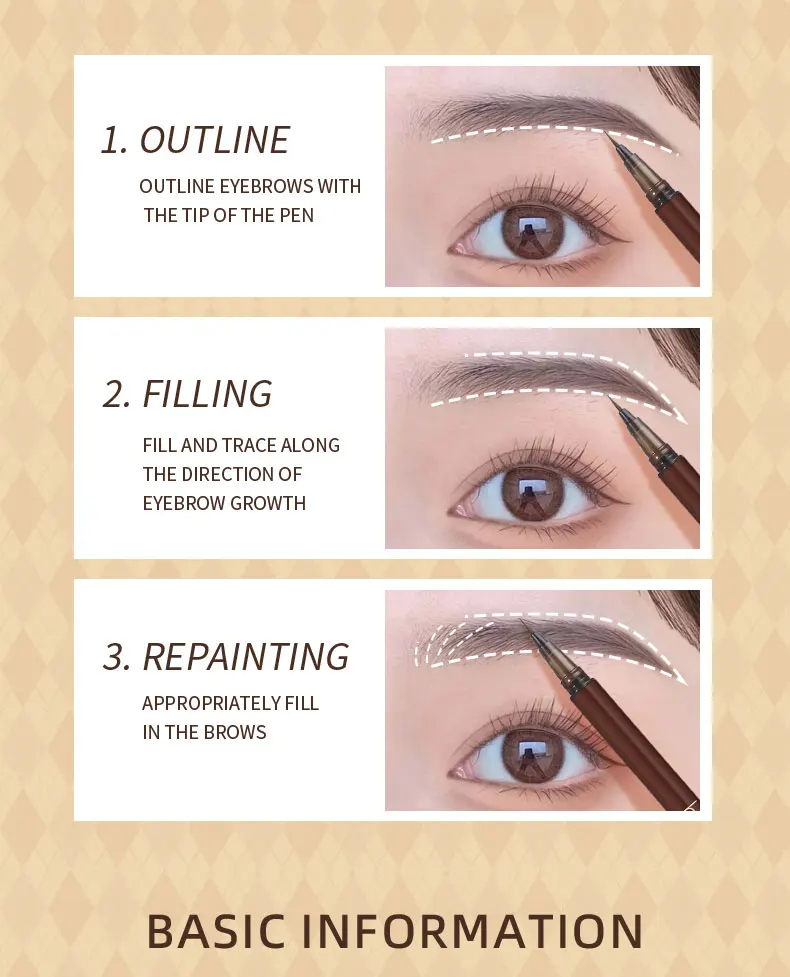 1. OUTLINE

OUTLINE EYEBROWS WITH THE TIP OF THE PEN

2. FILLING

FILL AND TRACE ALONG THE DIRECTION OF EYEBROW GROWTH

3. REPAINTING

APPROPRIATELY FILL IN THE BROWS

BASIC INFORMATION