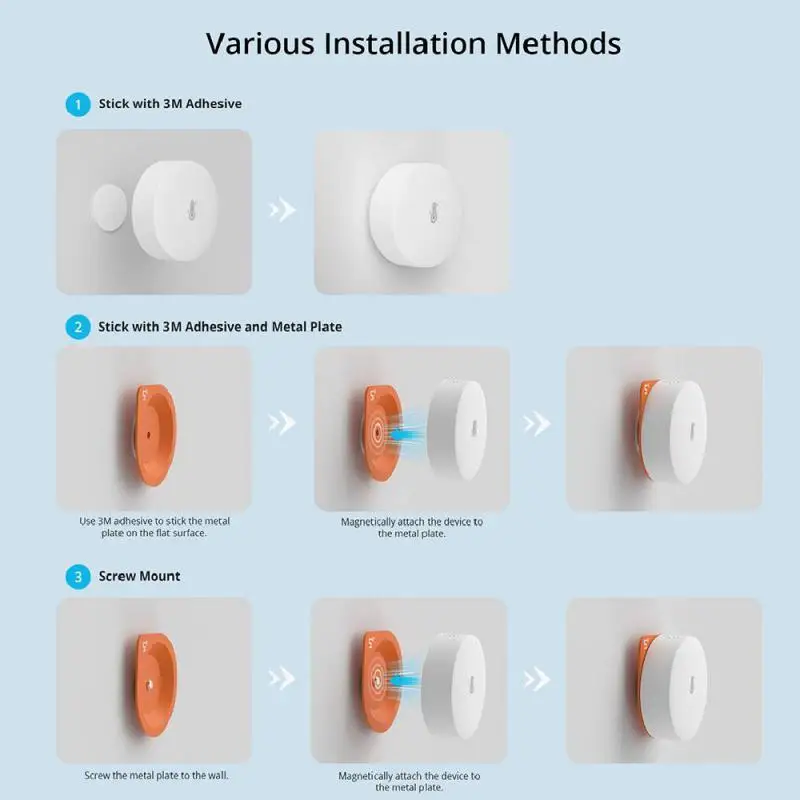 Various Installation Methods

1 Stick with 3M Adhesive

2 Stick with 3M Adhesive and Metal Plate

Use 3M adhesive to stick the metal plate on the flat surface.

Magnetically attach the device to the metal plate.

3 Screw Mount

Screw the metal plate to the wall.

Magnetically attach the device to the metal plate.