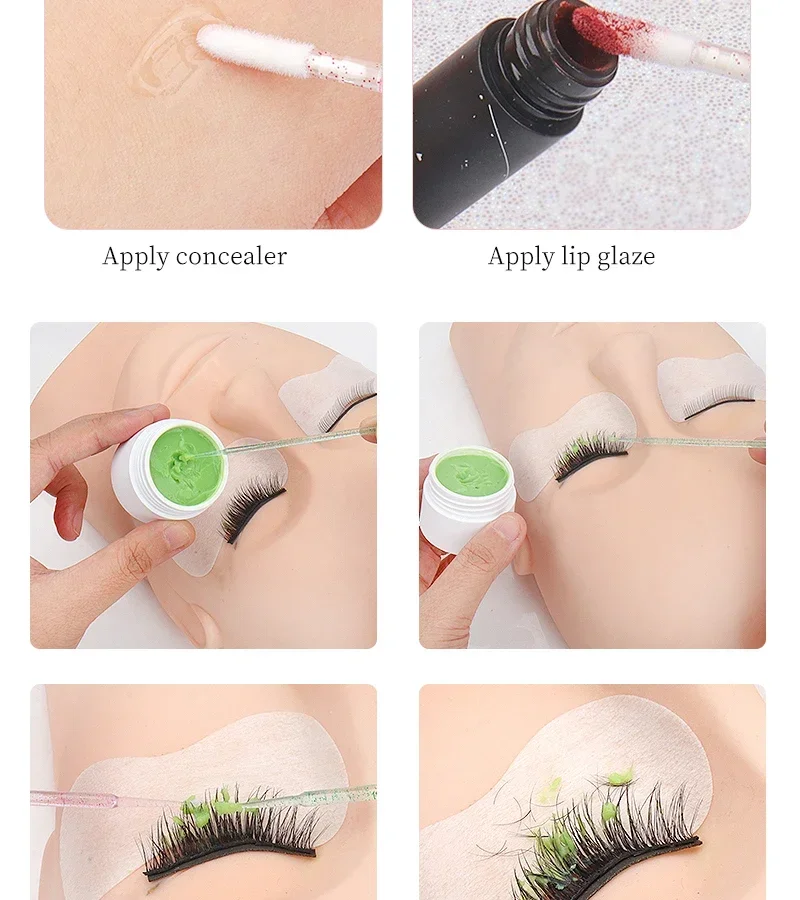 Apply concealer

Apply lip glaze