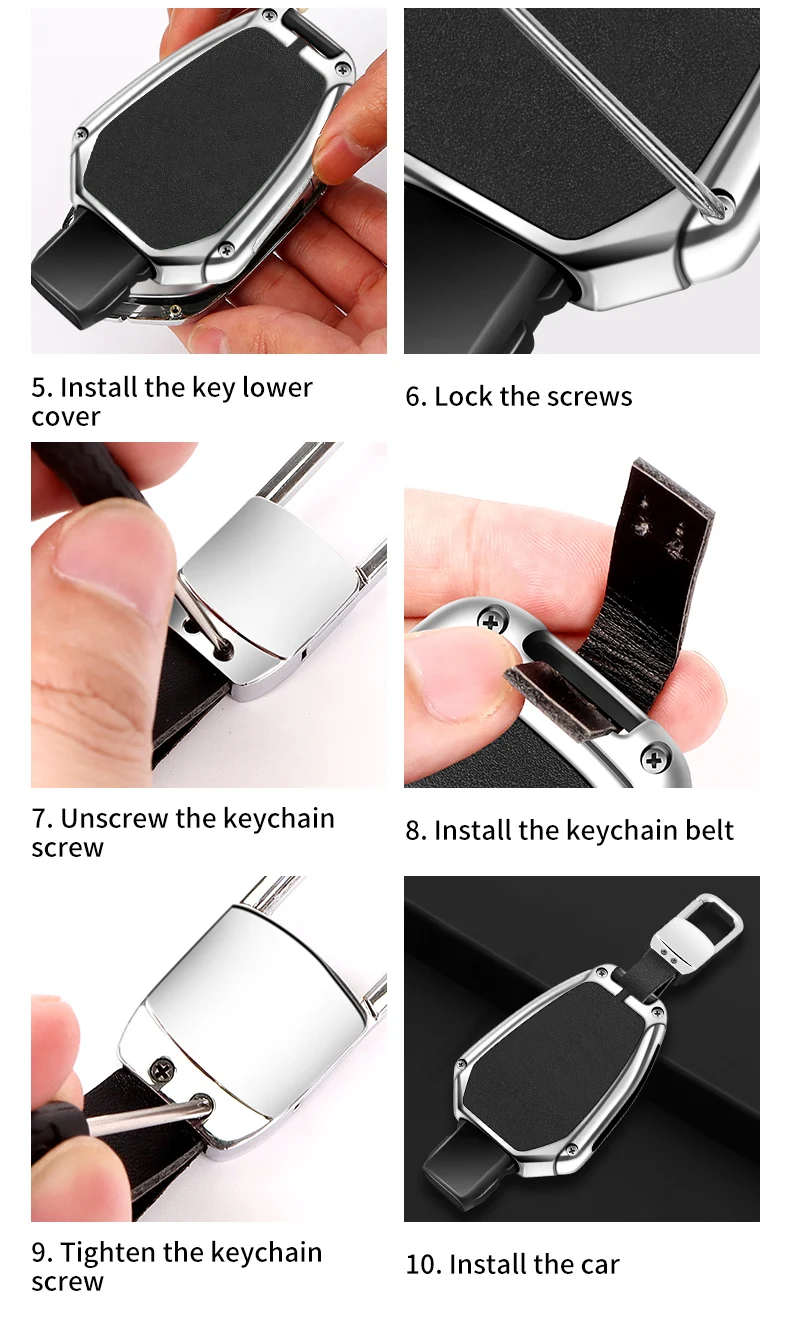 5. Install the key lower cover

6. Lock the screws

7. Unscrew the keychain screw

8. Install the keychain belt

9. Tighten the keychain screw

10. Install the car