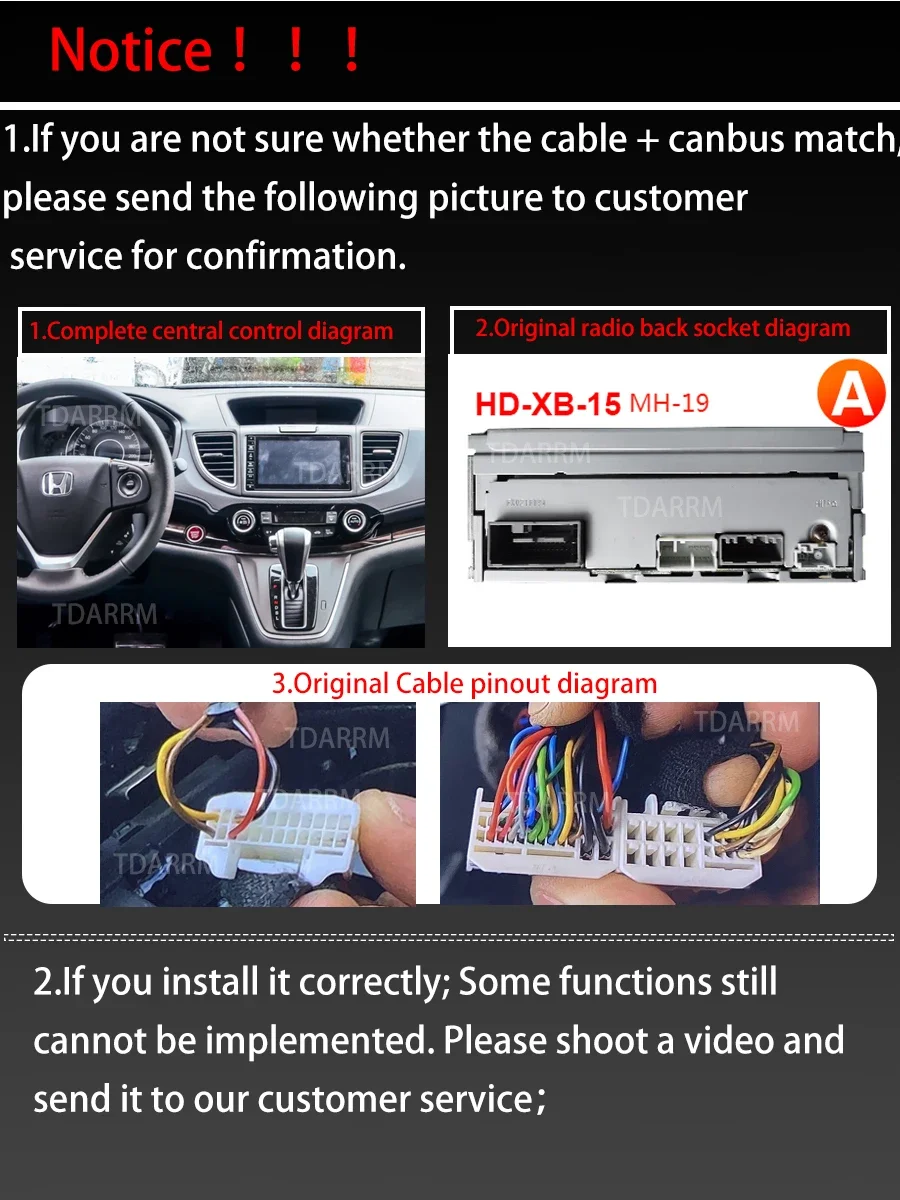 Notice！！！

1.If you are not sure whether the cable + canbus match, please send the following picture to customer service for confirmation.

1.Complete central control diagram

TDARRM

TDARRM

TDARRM

2.Original radio back socket diagram

HD-XB-15 MH-19

A

TDARRM

TDARRM

3.Original Cable pinout diagram

TDARRM

TDARRM

TDARRM

TDARRM

TDARRM

2.If you install it correctly; Some functions still cannot be implemented. Please shoot a video and send it to our customer service；