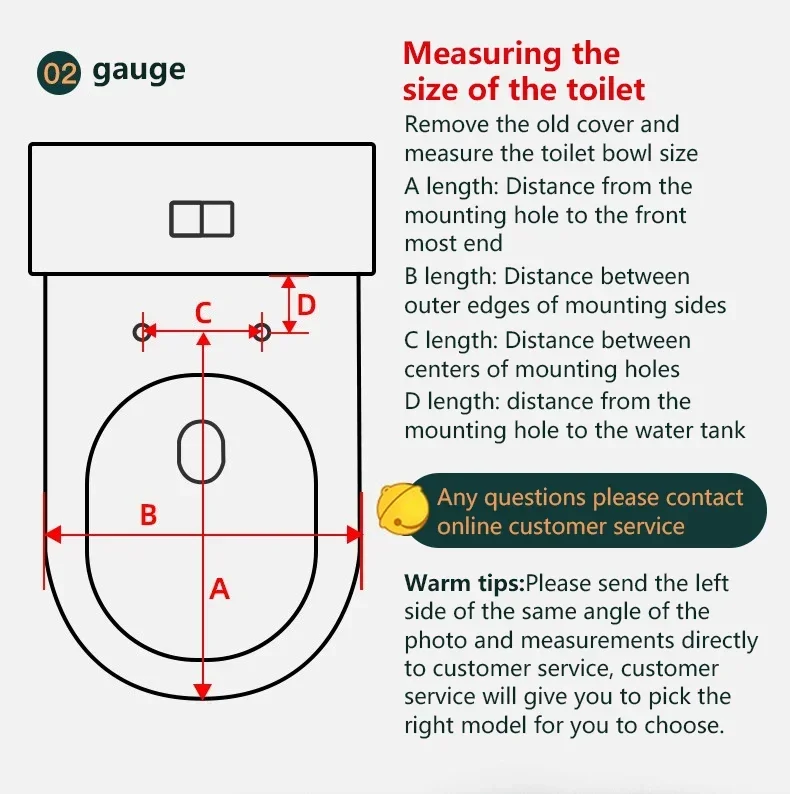 02 gauge

C

D

B

A

Measuring the size of the toilet

Remove the old cover and measure the toilet bowl size

A length: Distance from the mounting hole to the front most end

B length: Distance between outer edges of mounting sides

C length: Distance between centers of mounting holes

D length: distance from the mounting hole to the water tank

Any questions please contact online customer service

Warm tips:Please send the left side of the same angle of the photo and measurements directly to customer service, customer service will give you to pick the right model for you to choose.