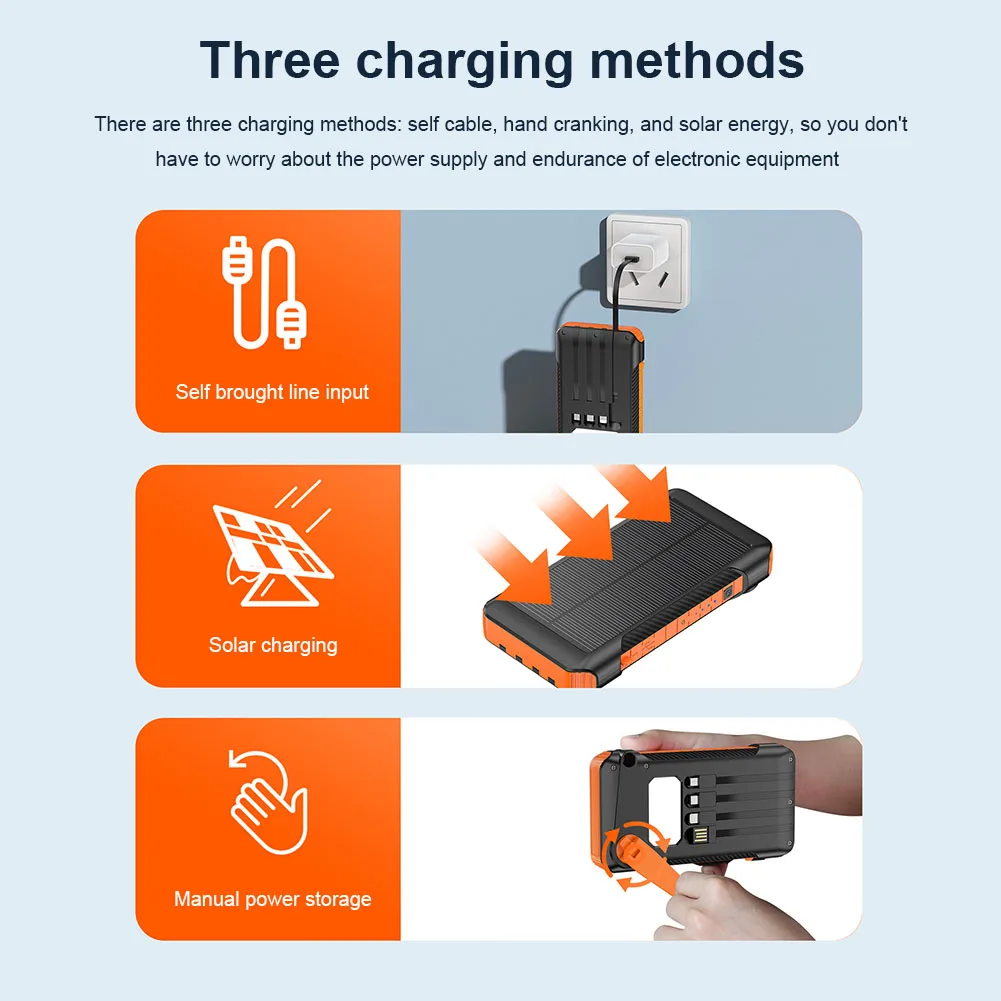 Three charging methods

There are three charging methods: self cable, hand cranking, and solar energy, so you don't have to worry about the power supply and endurance of electronic equipment

Self brought line input

Solar charging

Manual power storage