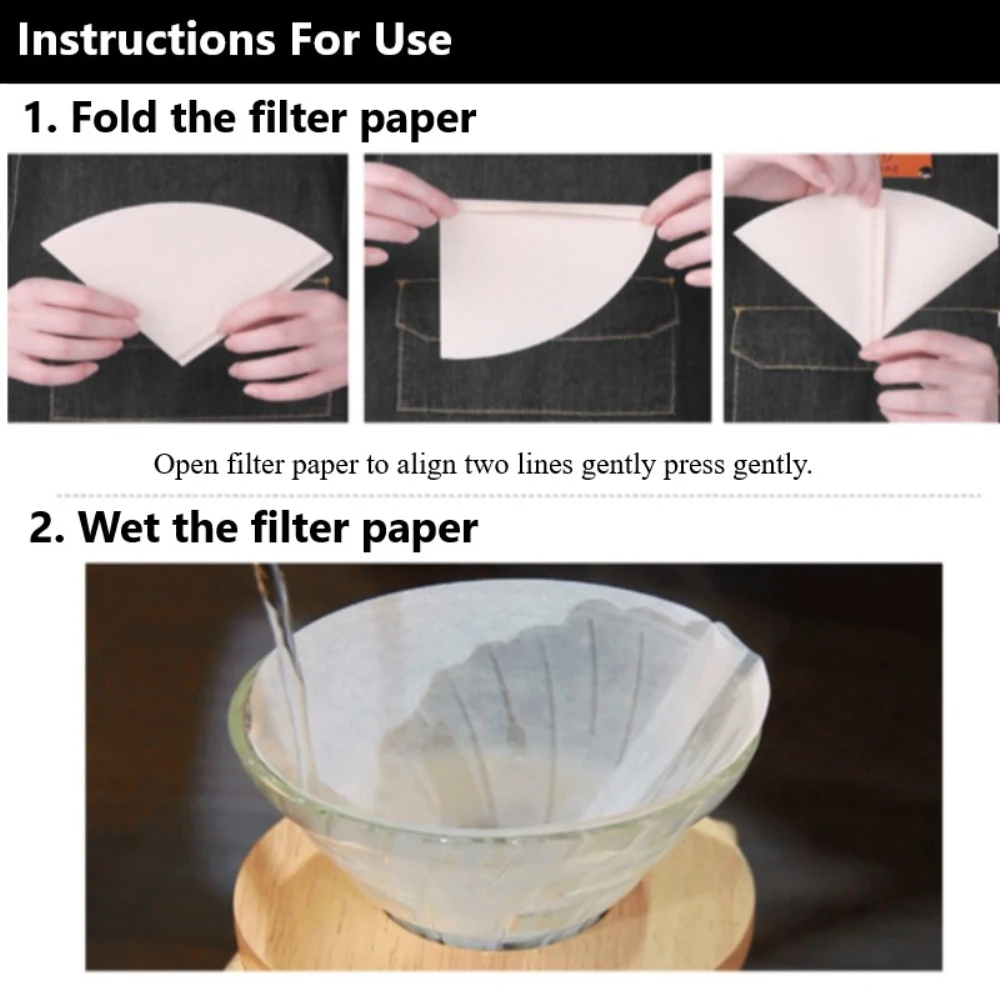 Instructions For Use

1. Fold the filter paper

Open filter paper to align two lines gently press gently.

2. Wet the filter paper