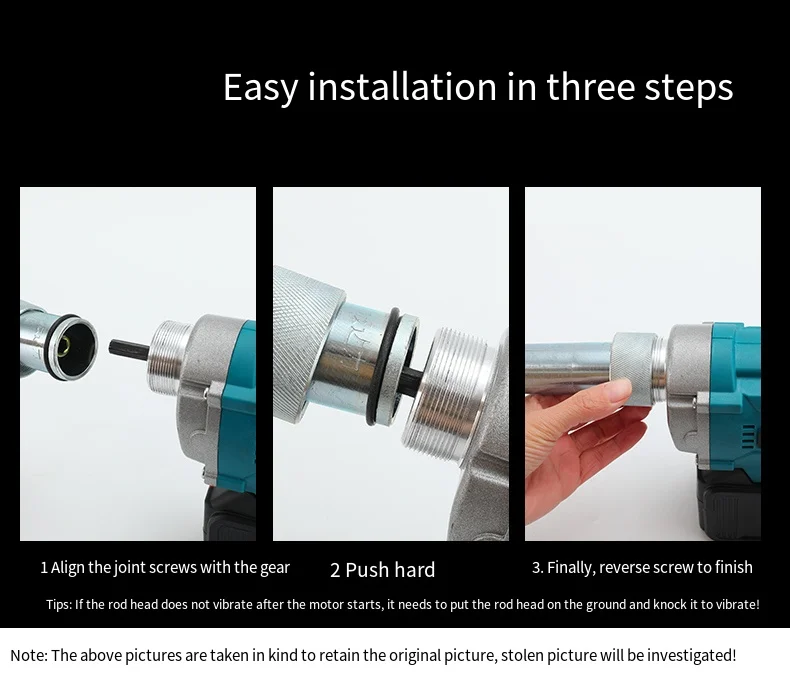 Easy installation in three steps

1 Align the joint screws with the gear

2 Push hard

3. Finally, reverse screw to finish

Tips: If the rod head does not vibrate after the motor starts, it needs to put the rod head on the ground and knock it to vibrate!

Note: The above pictures are taken in kind to retain the original picture, stolen picture will be investigated!