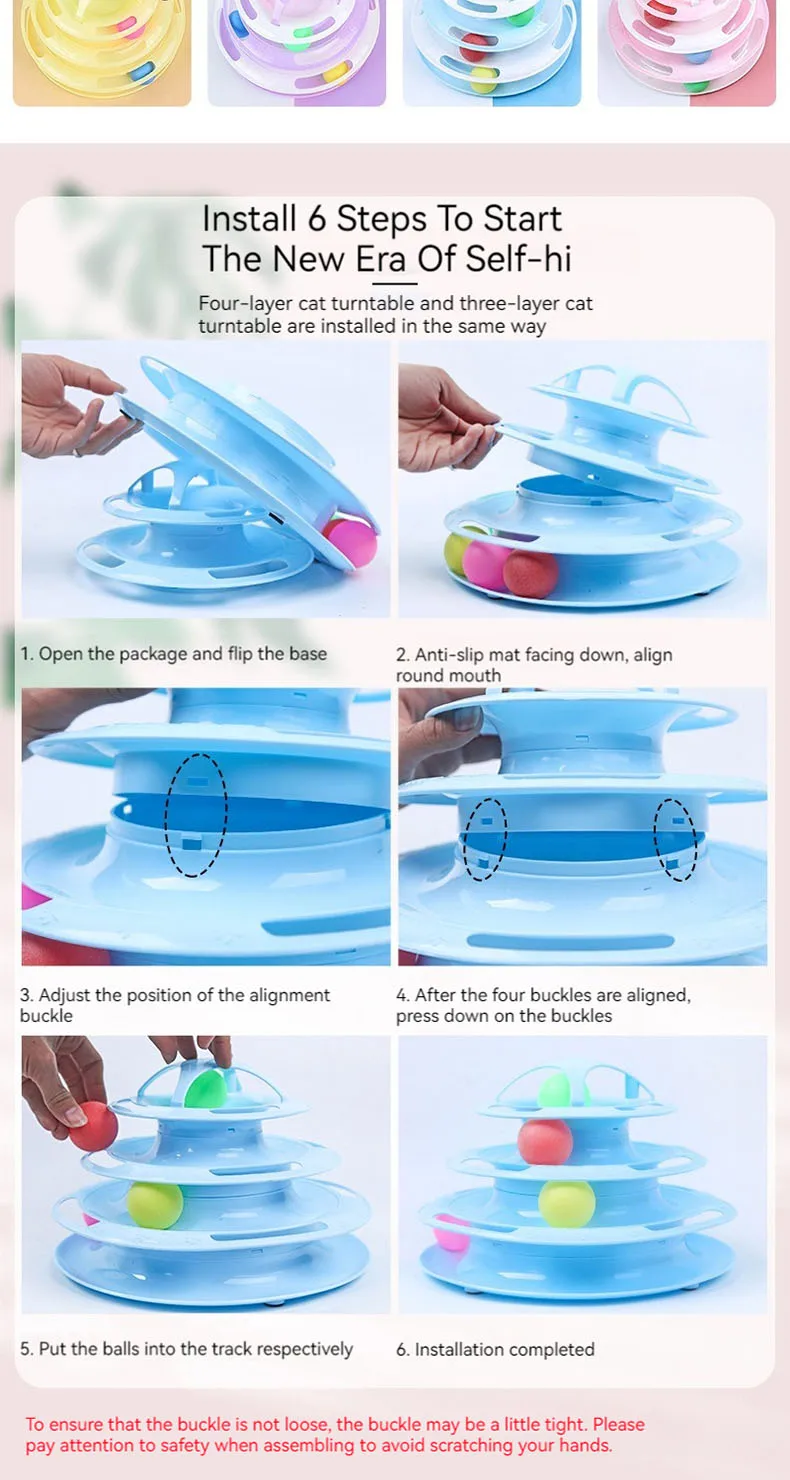 Install 6 Steps To Start The New Era Of Self-hi

Four-layer cat turntable and three-layer cat turntable are installed in the same way

1. Open the package and flip the base

2. Anti-slip mat facing down, align round mouth

3. Adjust the position of the alignment buckle

4. After the four buckles are aligned, press down on the buckles

5. Put the balls into the track respectively

6. Installation completed

To ensure that the buckle is not loose, the buckle may be a little tight. Please pay attention to safety when assembling to avoid scratching your hands.