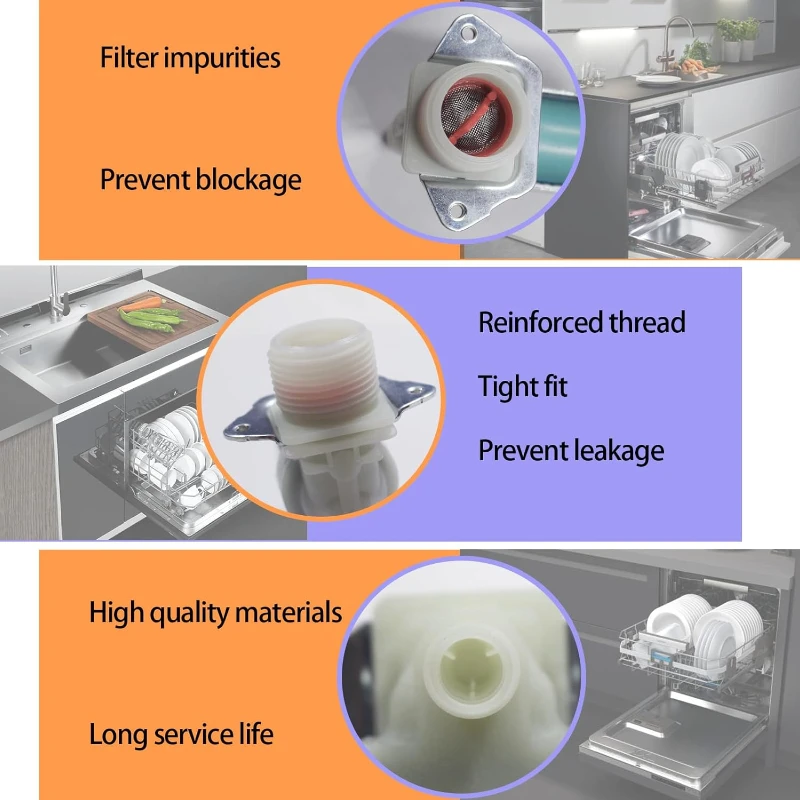 Filter impurities

Prevent blockage

Reinforced thread

Tight fit

Prevent leakage

High quality materials

Long service life