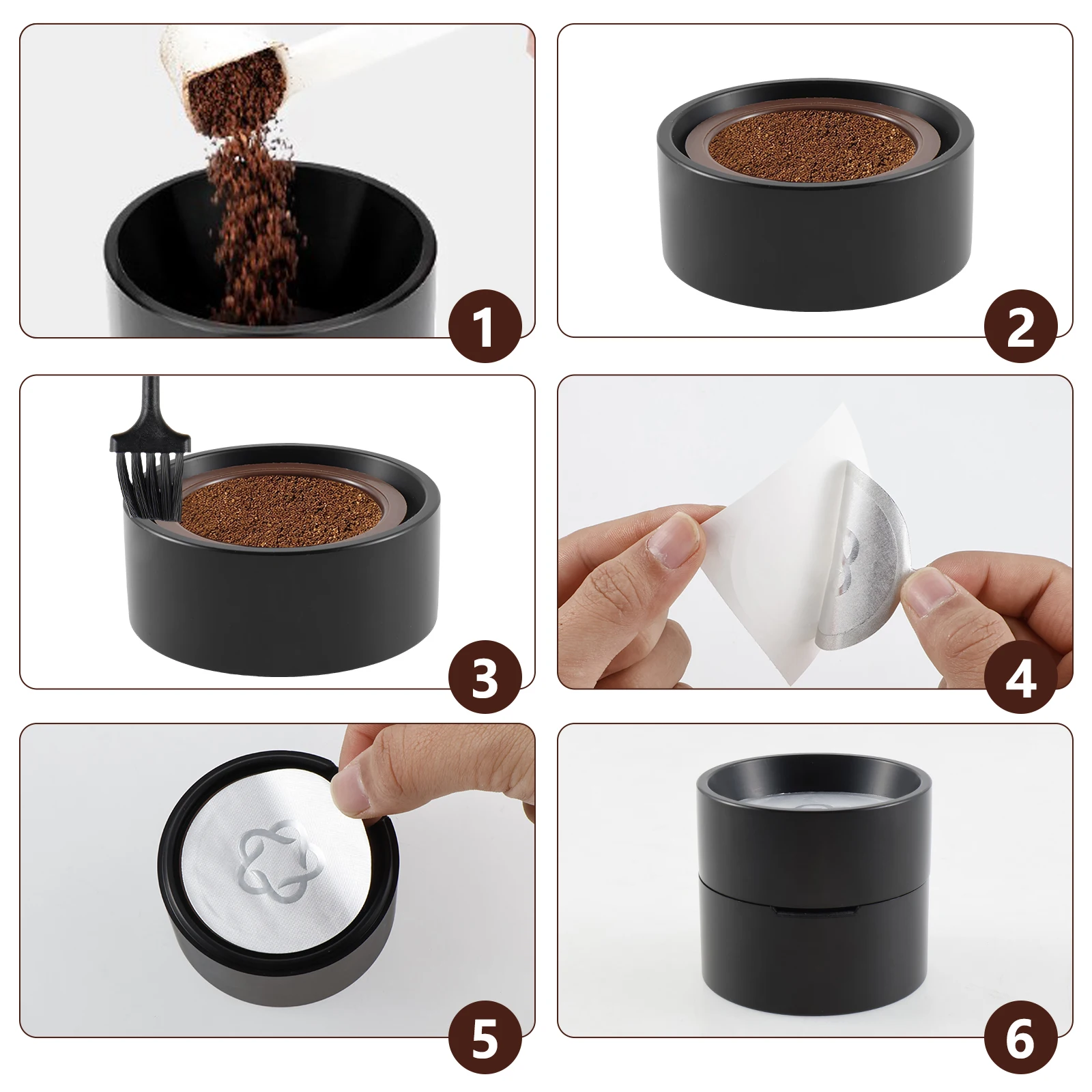 1

2

3

4

5

6