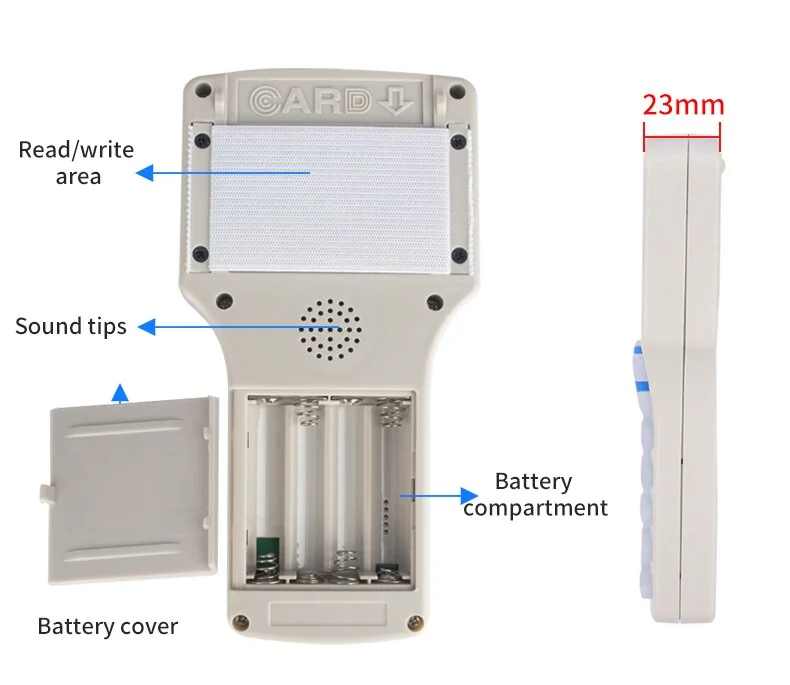 CARD

23mm

Read/write area

Sound tips

Battery compartment

Battery cover