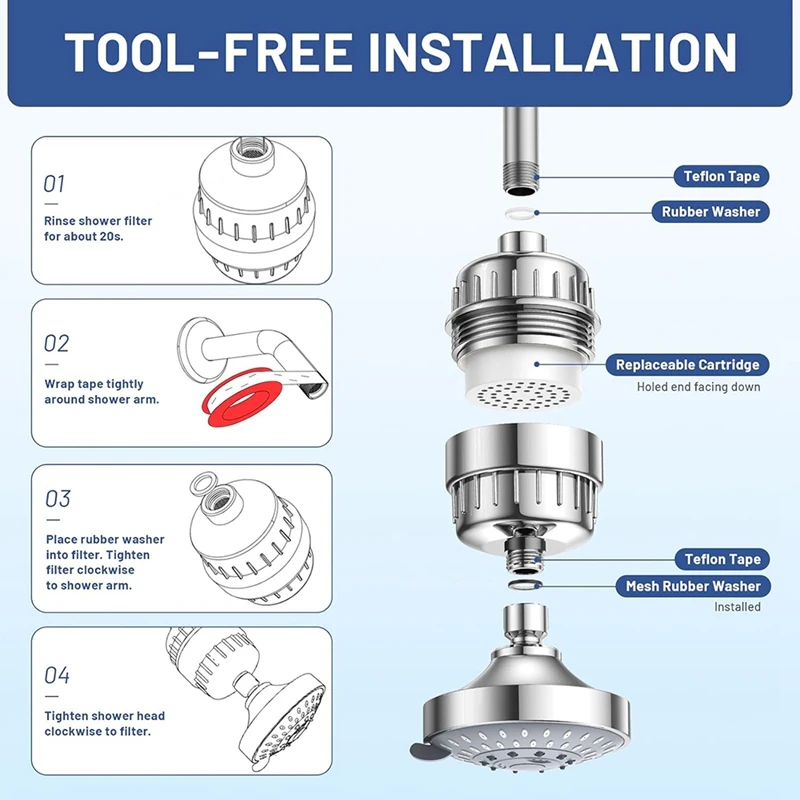 TOOL-FREE INSTALLATION

01
Rinse shower filter for about 20s.

02
Wrap tape tightly around shower arm.

03
Place rubber washer into filter. Tighten filter clockwise to shower arm.

04
Tighten shower head clockwise to filter.

Teflon Tape

Rubber Washer

Replaceable Cartridge
Holed end facing down

Teflon Tape

Mesh Rubber Washer
Installed