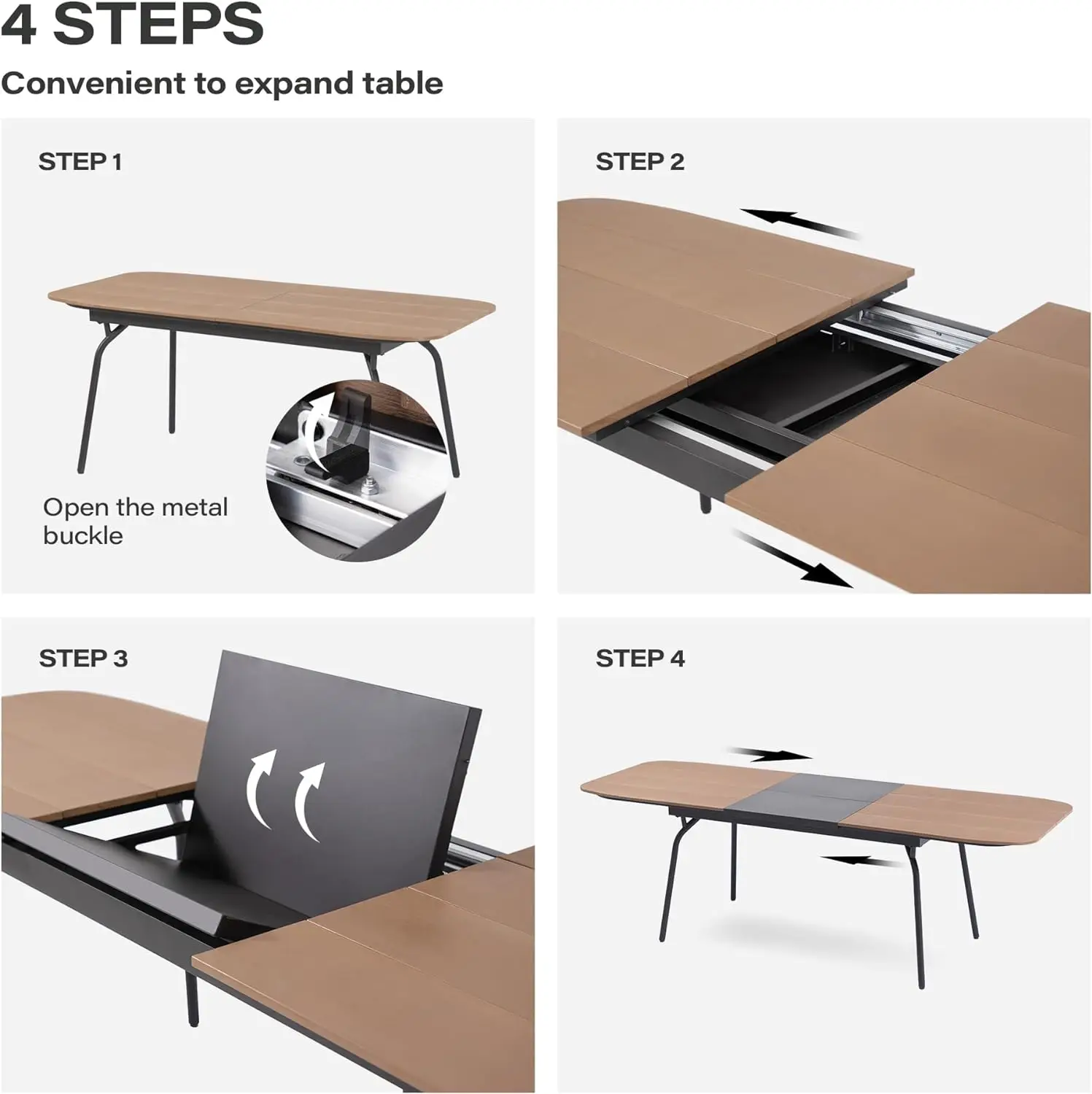 4 STEPS

Convenient to expand table

STEP 1

Open the metal buckle

STEP 2

STEP 3

STEP 4