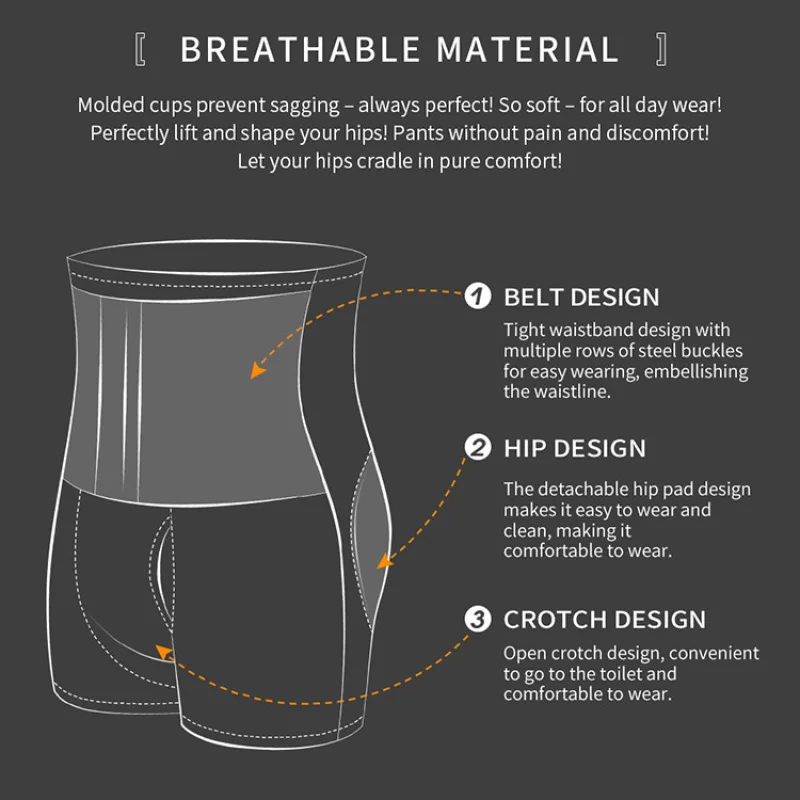 [ BREATHABLE MATERIAL ]

Molded cups prevent sagging – always perfect! So soft – for all day wear!
Perfectly lift and shape your hips! Pants without pain and discomfort!
Let your hips cradle in pure comfort!

1 BELT DESIGN

Tight waistband design with multiple rows of steel buckles for easy wearing, embellishing the waistline.

2 HIP DESIGN

The detachable hip pad design makes it easy to wear and clean, making it comfortable to wear.

3 CROTCH DESIGN

Open crotch design, convenient to go to the toilet and comfortable to wear.