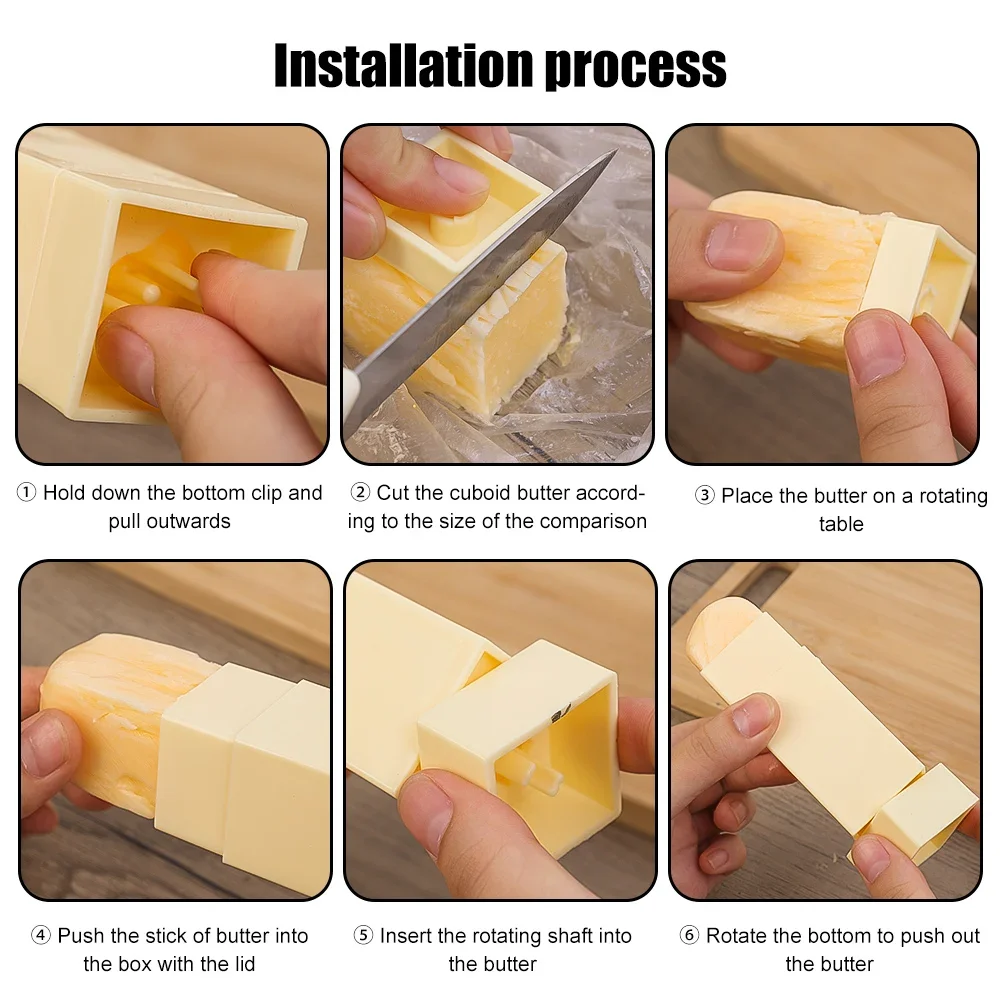 Installation process

① Hold down the bottom clip and pull outwards

② Cut the cuboid butter according to the size of the comparison

③ Place the butter on a rotating table

④ Push the stick of butter into the box with the lid

⑤ Insert the rotating shaft into the butter

⑥ Rotate the bottom to push out the butter