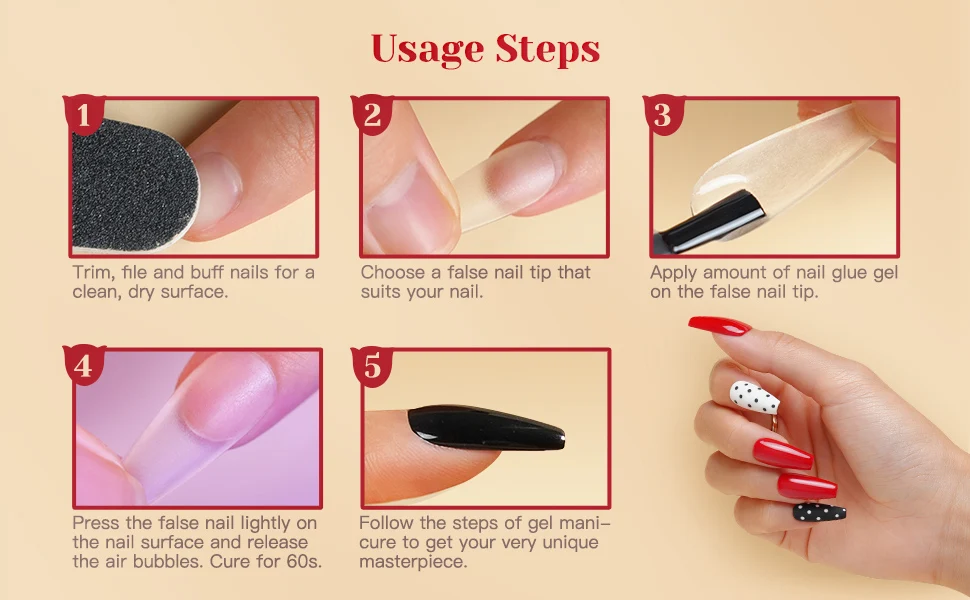 Usage Steps

1
Trim, file and buff nails for a clean, dry surface.

2
Choose a false nail tip that suits your nail.

3
Apply amount of nail glue gel on the false nail tip.

4
Press the false nail lightly on the nail surface and release the air bubbles. Cure for 60s.

5
Follow the steps of gel manicure to get your very unique masterpiece.