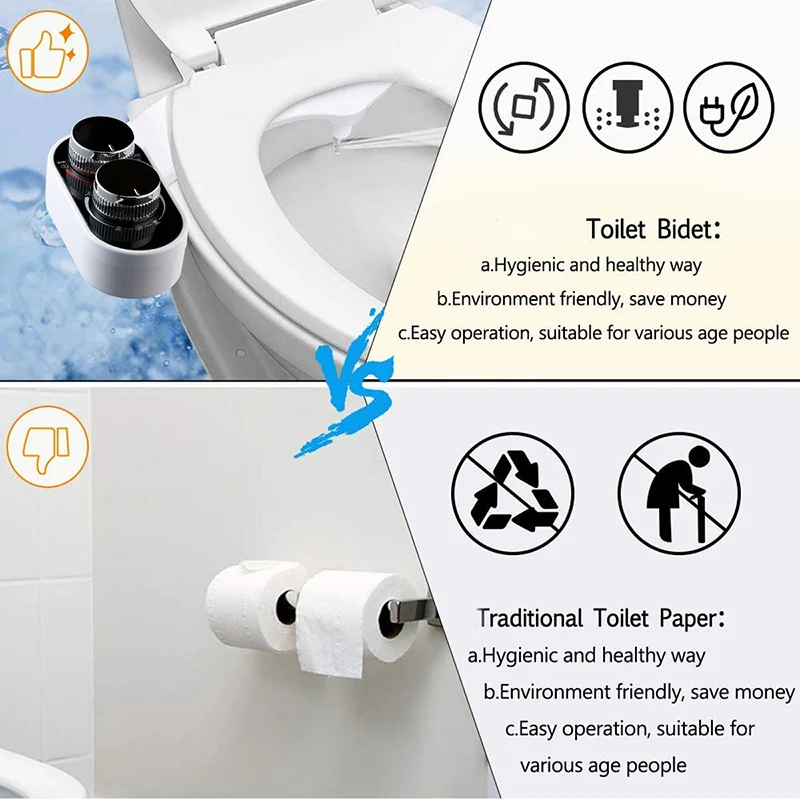 Toilet Bidet:
a.Hygienic and healthy way
b.Environment friendly, save money
c.Easy operation, suitable for various age people

VS

Traditional Toilet Paper:
a.Hygienic and healthy way
b.Environment friendly, save money
c.Easy operation, suitable for various age people