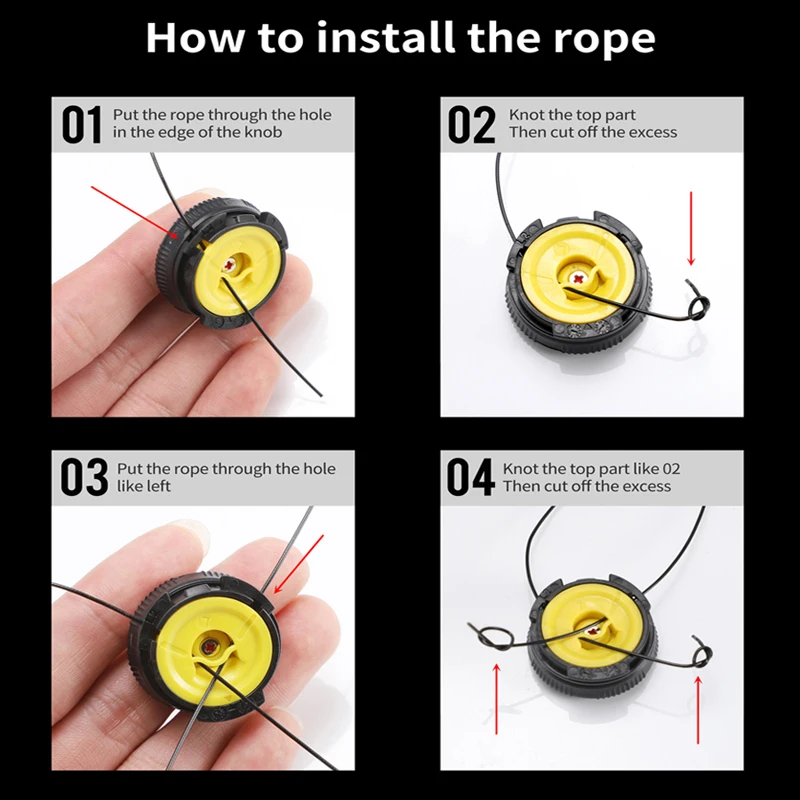 How to install the rope

01 Put the rope through the hole in the edge of the knob

02 Knot the top part Then cut off the excess

03 Put the rope through the hole like left

04 Knot the top part like 02 Then cut off the excess