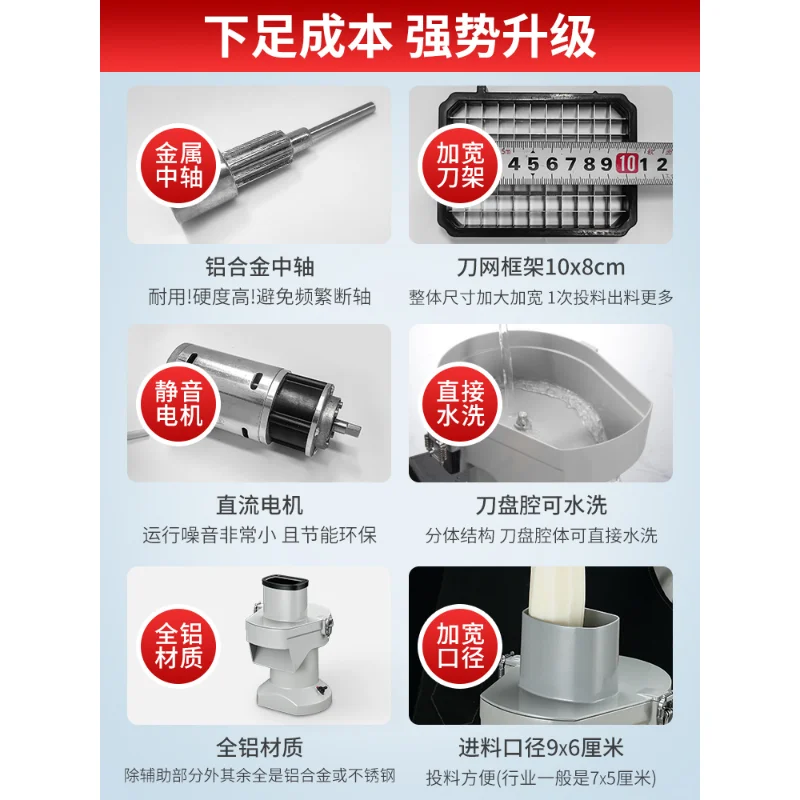 下足成本 强势升级

金属中轴

铝合金中轴
耐用!硬度高!避免频繁断轴

加宽刀架

4 5 6 7 8 9 10 1 2

刀网框架10x8cm
整体尺寸加大加宽 1次投料出料更多

静音电机

直流电机
运行噪音非常小 且节能环保

直接水洗

刀盘腔可水洗
分体结构 刀盘腔体可直接水洗

全铝材质

全铝材质
除辅助部分外其余全是铝合金或不锈钢

加宽口径

进料口径9x6厘米
投料方便(行业一般是7x5厘米)