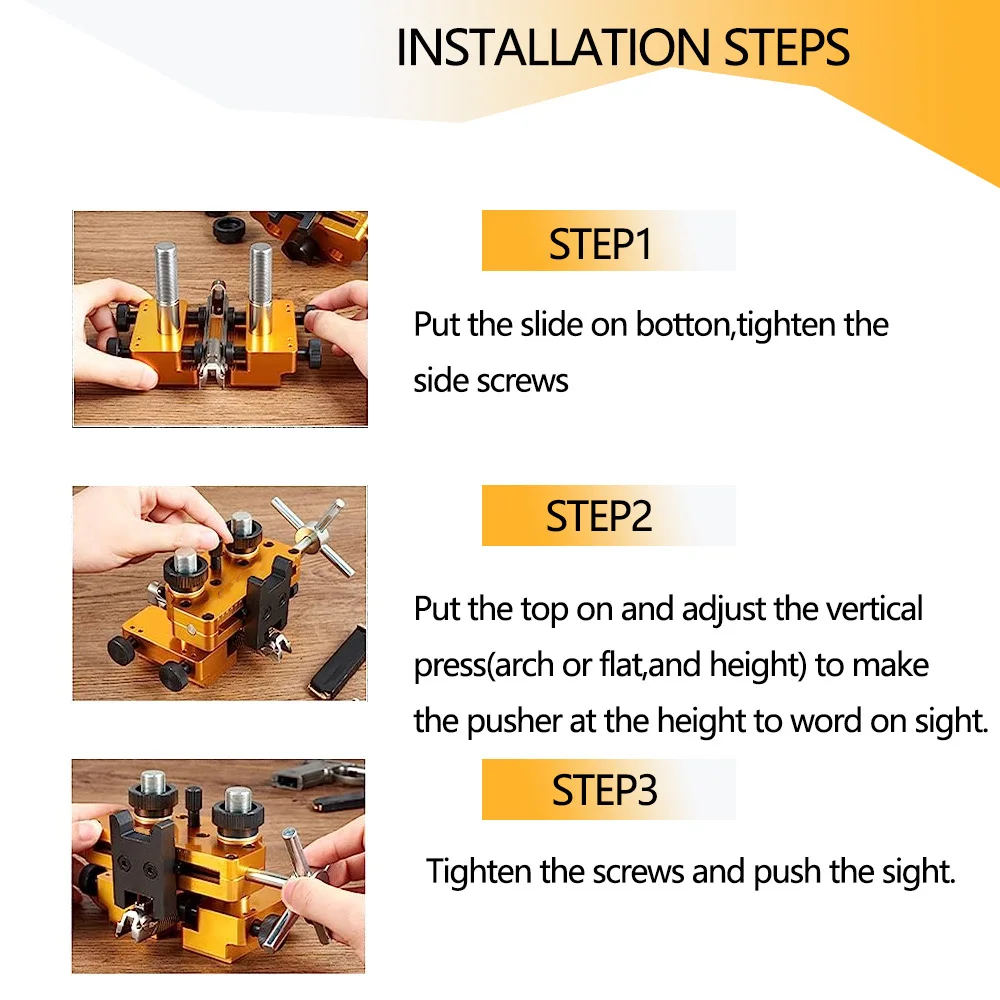 INSTALLATION STEPS

STEP1

Put the slide on botton,tighten the side screws

STEP2

Put the top on and adjust the vertical press(arch or flat,and height) to make the pusher at the height to word on sight.

STEP3

Tighten the screws and push the sight.