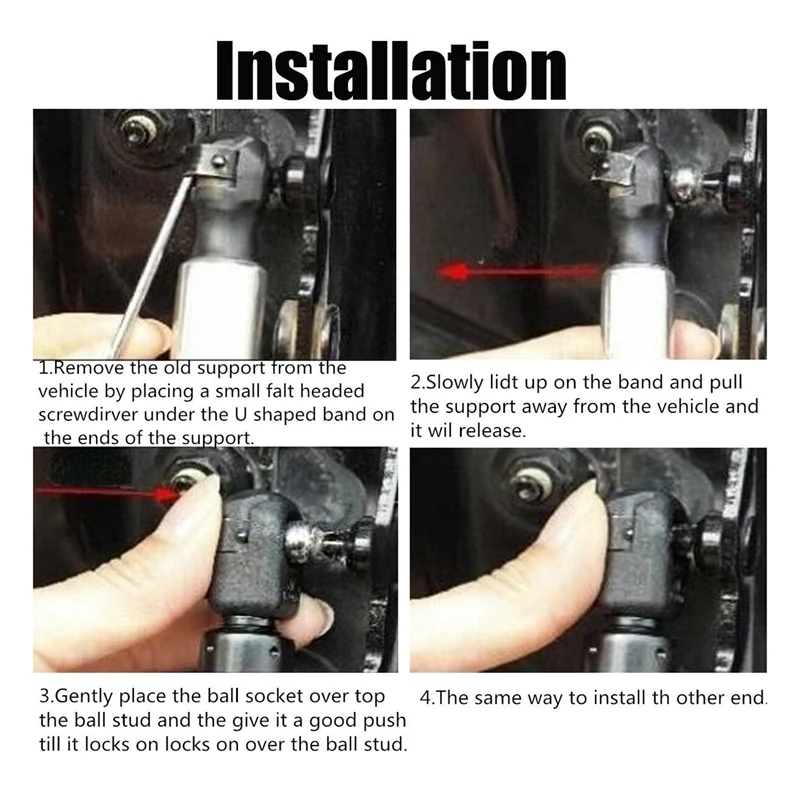 Installation

1.Remove the old support from the vehicle by placing a small falt headed screwdirver under the U shaped band on the ends of the support.

2.Slowly lidt up on the band and pull the support away from the vehicle and it wil release.

3.Gently place the ball socket over top the ball stud and the give it a good push till it locks on locks on over the ball stud.

4.The same way to install th other end.