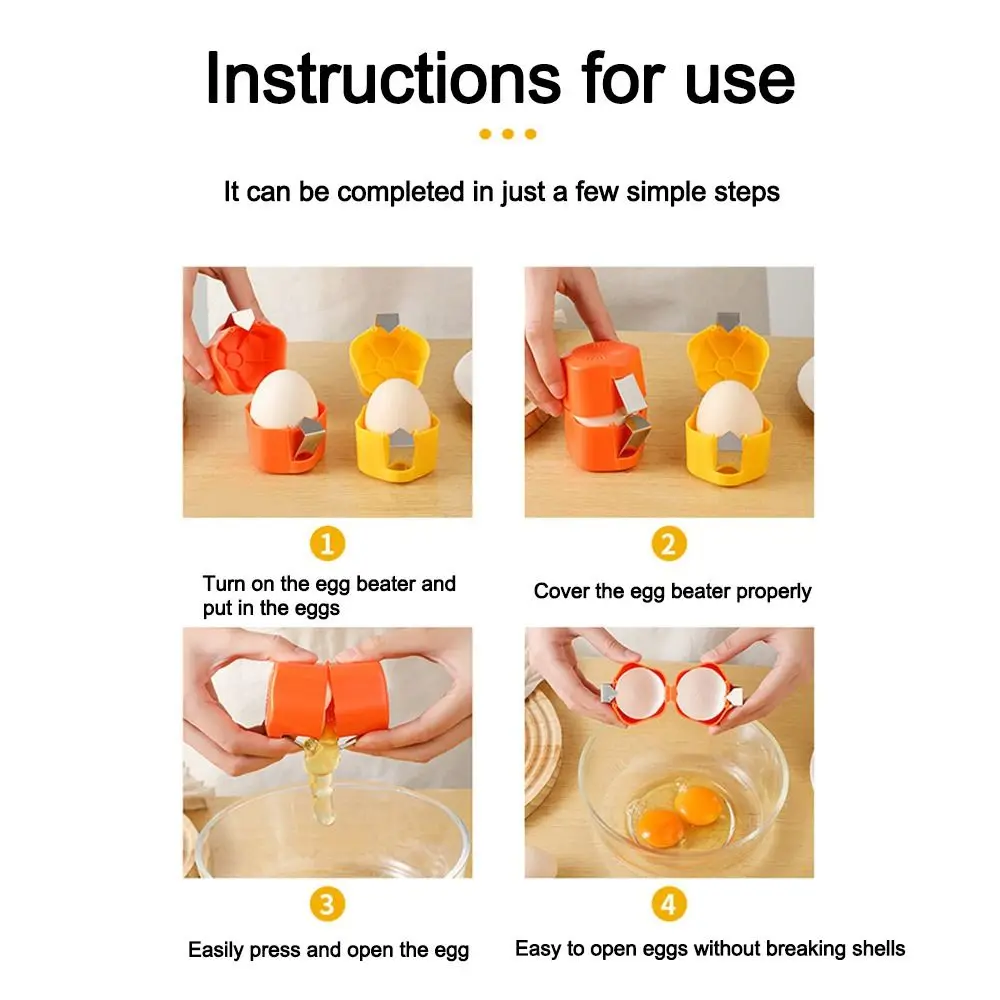 Instructions for use

It can be completed in just a few simple steps

1
Turn on the egg beater and put in the eggs

2
Cover the egg beater properly

3
Easily press and open the egg

4
Easy to open eggs without breaking shells