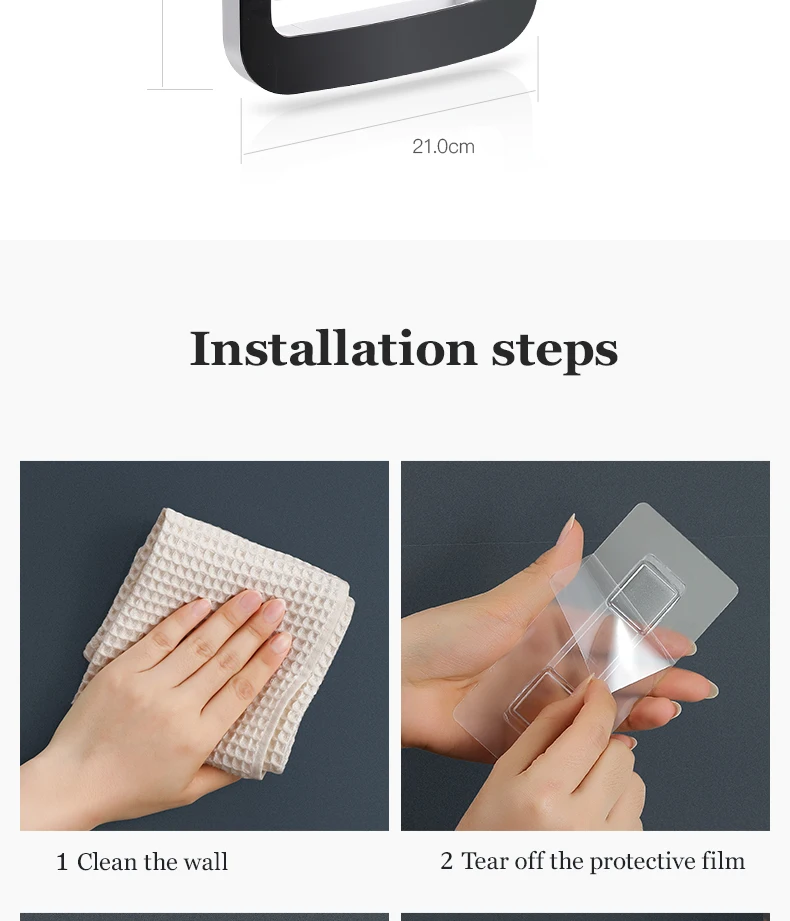 21.0cm

Installation steps

1 Clean the wall

2 Tear off the protective film