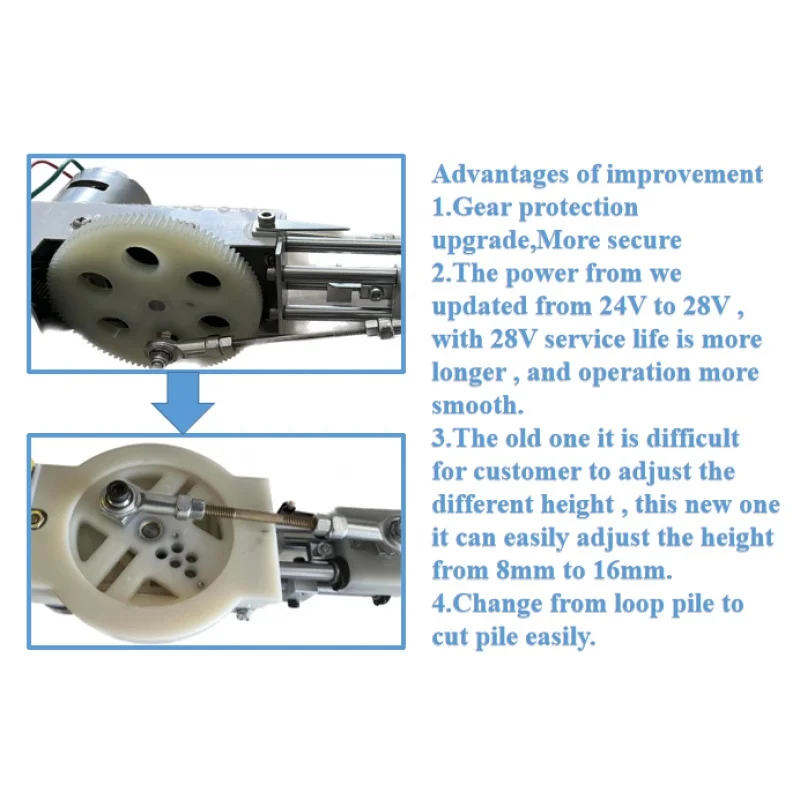 Advantages of improvement
1.Gear protection upgrade,More secure
2.The power from we updated from 24V to 28V , with 28V service life is more longer , and operation more smooth.
3.The old one it is difficult for customer to adjust the different height , this new one it can easily adjust the height from 8mm to 16mm.
4.Change from loop pile to cut pile easily.