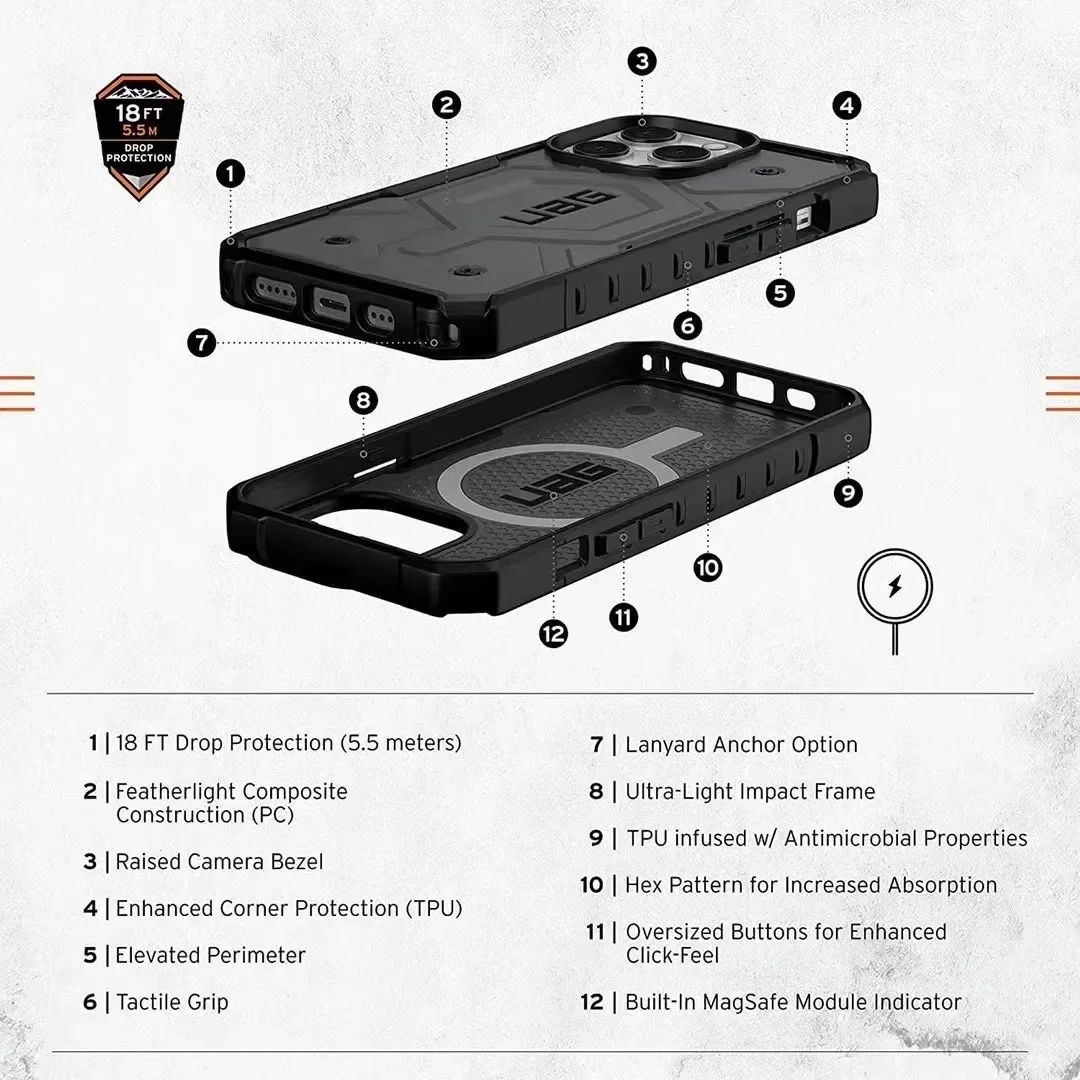 18 FT
5.5 M
DROP PROTECTION

1
2
3
4
5
6
7
8
9
10
11
12

UAG
UAG

1 | 18 FT Drop Protection (5.5 meters)

2 | Featherlight Composite Construction (PC)

3 | Raised Camera Bezel

4 | Enhanced Corner Protection (TPU)

5 | Elevated Perimeter

6 | Tactile Grip

7 | Lanyard Anchor Option

8 | Ultra-Light Impact Frame

9 | TPU infused w/ Antimicrobial Properties

10 | Hex Pattern for Increased Absorption

11 | Oversized Buttons for Enhanced Click-Feel

12 | Built-In MagSafe Module Indicator