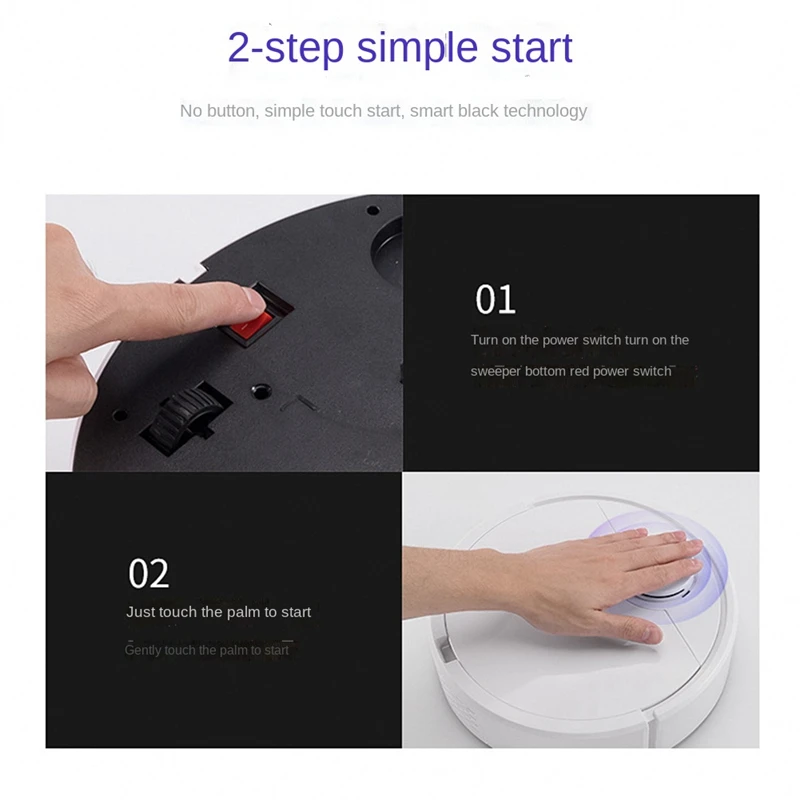 2-step simple start

No button, simple touch start, smart black technology

01

Turn on the power switch turn on the sweeper bottom red power switch

02

Just touch the palm to start

Gently touch the palm to start