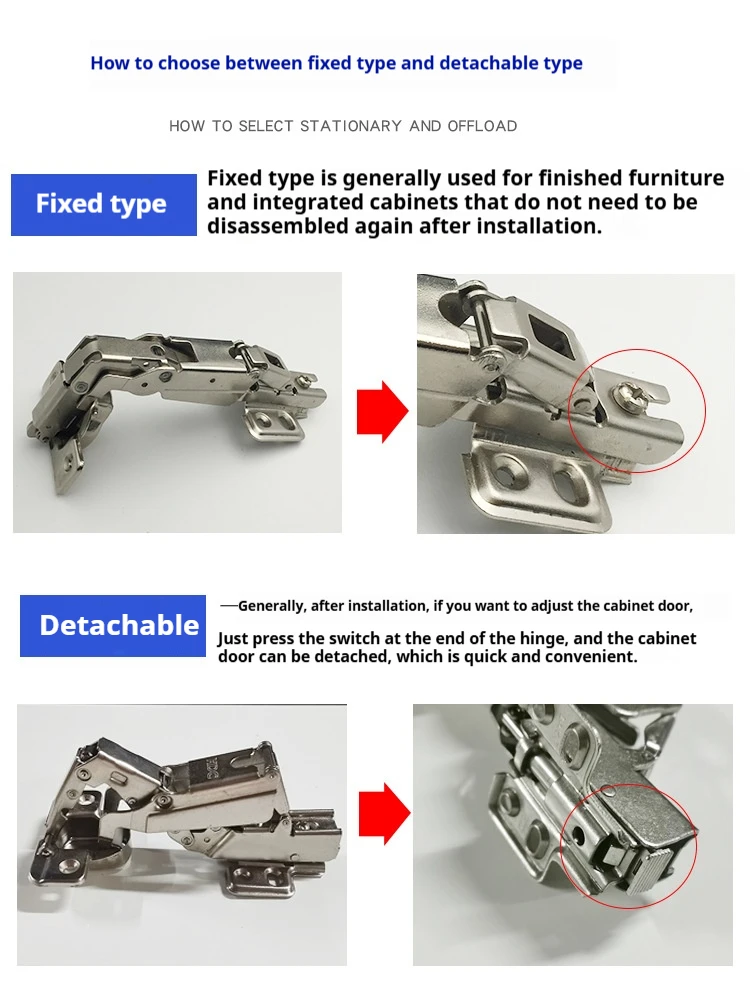 How to choose between fixed type and detachable type

HOW TO SELECT STATIONARY AND OFFLOAD

Fixed type

Fixed type is generally used for finished furniture and integrated cabinets that do not need to be disassembled again after installation.

Detachable

—Generally, after installation, if you want to adjust the cabinet door,

Just press the switch at the end of the hinge, and the cabinet door can be detached, which is quick and convenient.