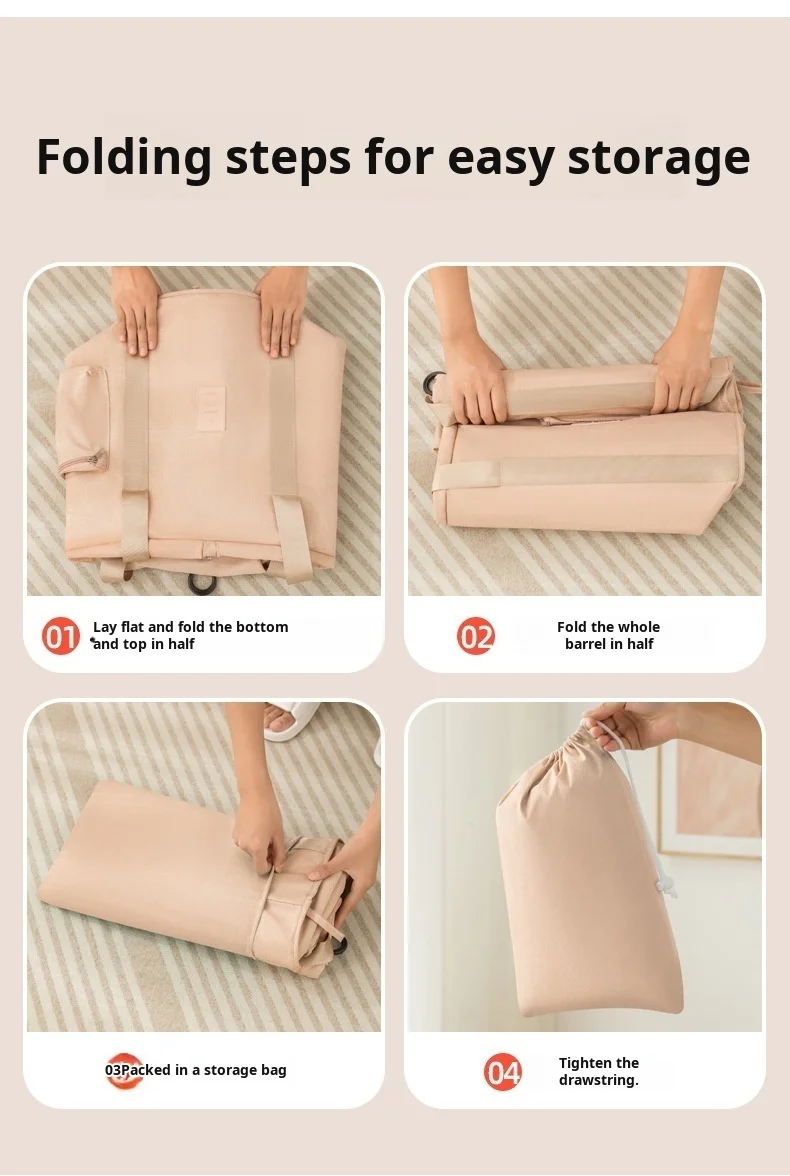 Folding steps for easy storage

01 Lay flat and fold the bottom and top in half

02 Fold the whole barrel in half

03Packed in a storage bag

04 Tighten the drawstring.