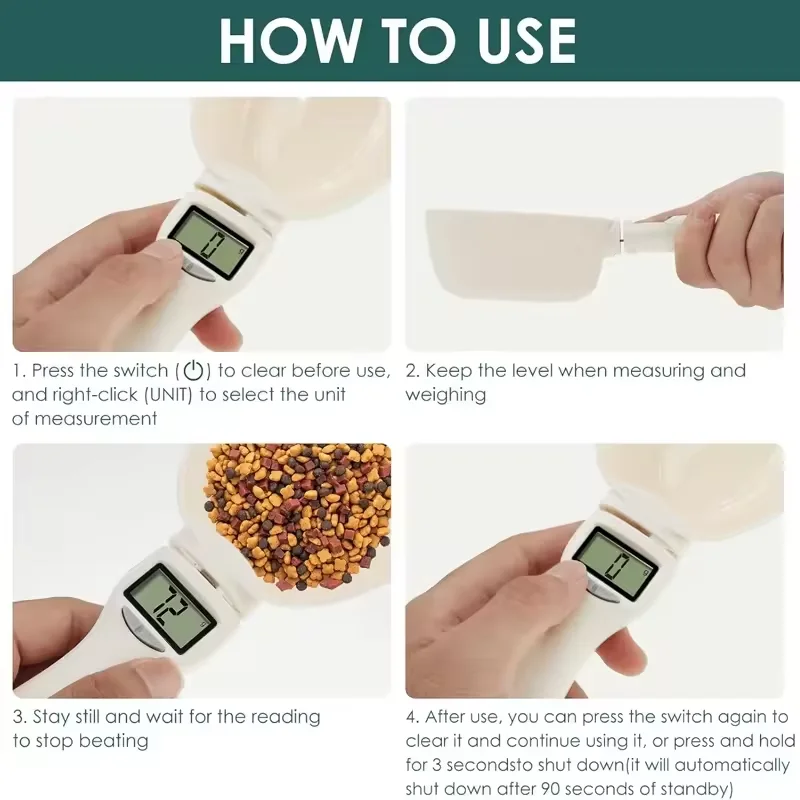 HOW TO USE

0

1. Press the switch (⏻) to clear before use, and right-click (UNIT) to select the unit of measurement

2. Keep the level when measuring and weighing

72

3. Stay still and wait for the reading to stop beating

0

4. After use, you can press the switch again to clear it and continue using it, or press and hold for 3 secondsto shut down(it will automatically shut down after 90 seconds of standby)